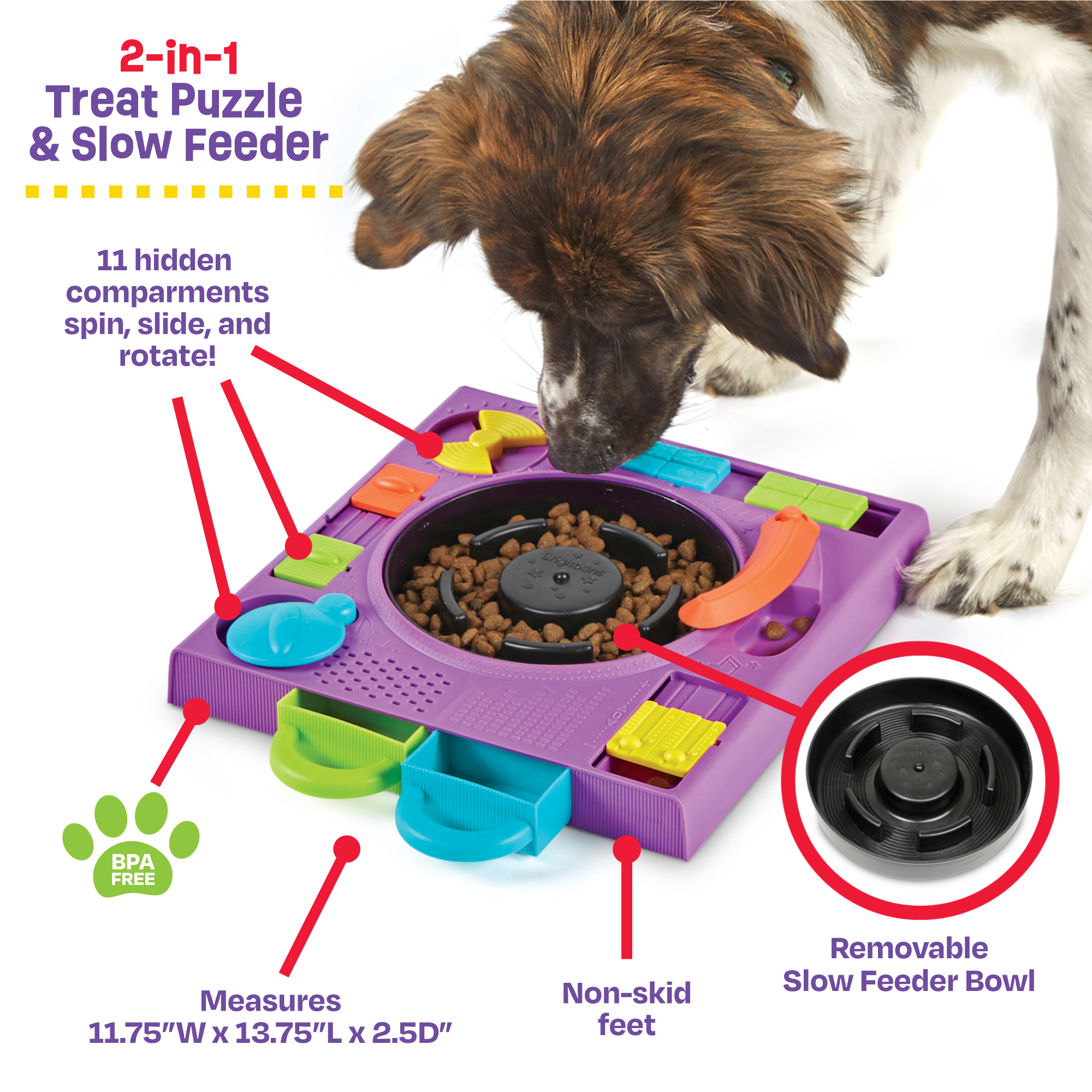 2-in-1
Treat Puzzle & Slow Feeder

11 hidden comparments spin, slide, and rotate!

Brightkins

Brightkins

BPA FREE

Measures
11.75"W x 13.75"L x 2.5D"

Non-skid feet

Removable
Slow Feeder Bowl