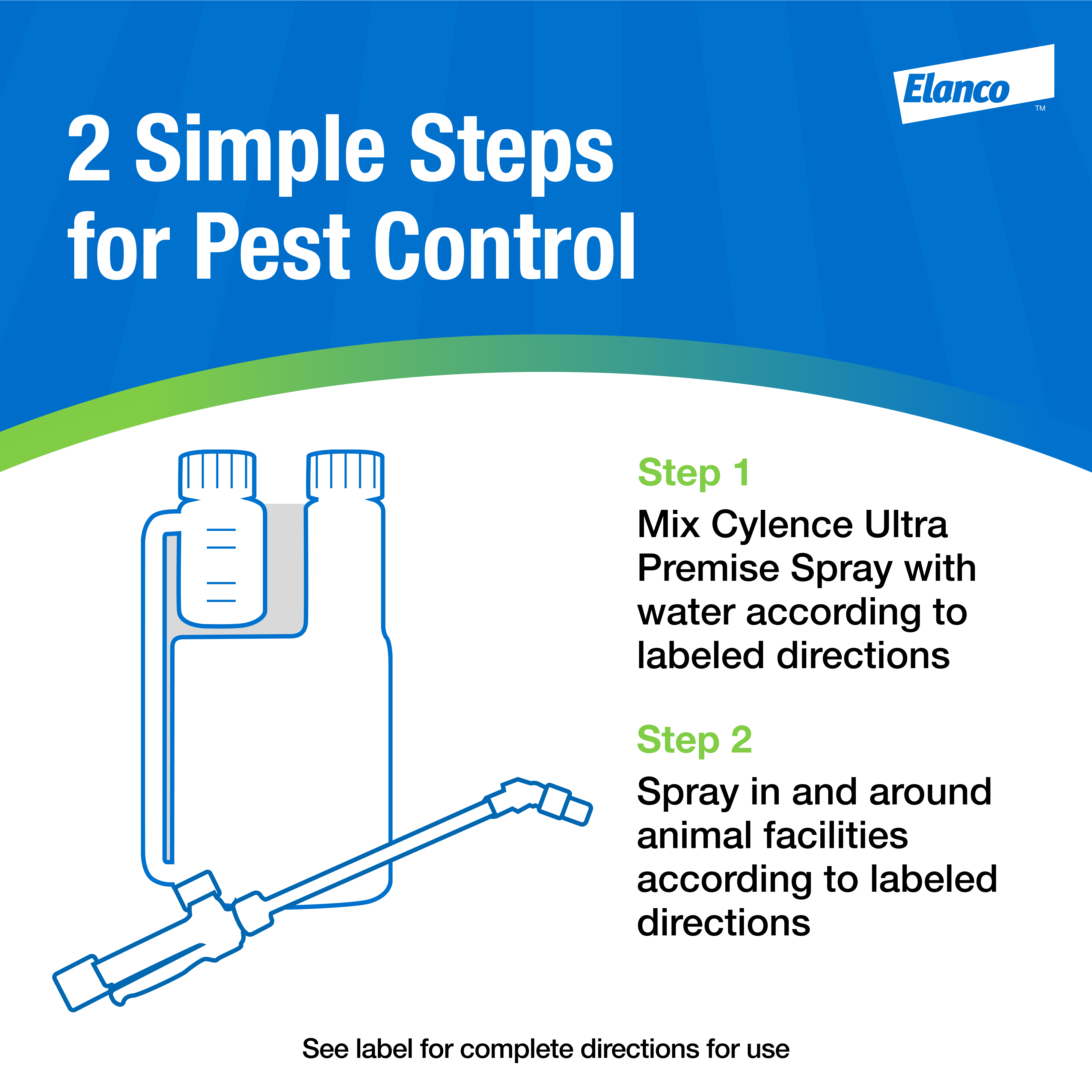 Elanco™

2 Simple Steps for Pest Control

Step 1

Mix Cylence Ultra Premise Spray with water according to labeled directions

Step 2

Spray in and around animal facilities according to labeled directions

See label for complete directions for use