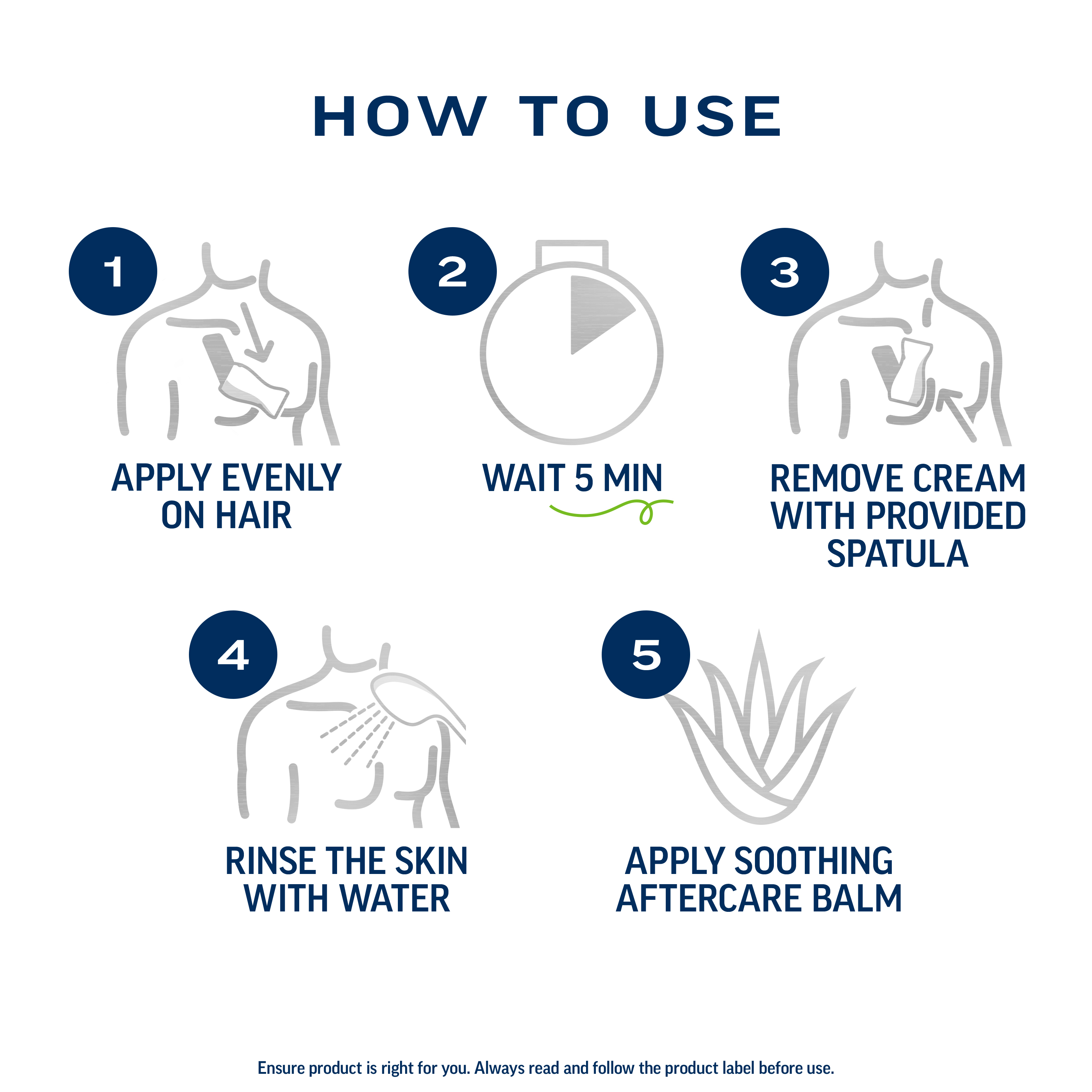 HOW TO USE

1

APPLY EVENLY ON HAIR

2

WAIT 5 MIN

3

REMOVE CREAM WITH PROVIDED SPATULA

4

RINSE THE SKIN WITH WATER

5

APPLY SOOTHING AFTERCARE BALM

Ensure product is right for you. Always read and follow the product label before use.