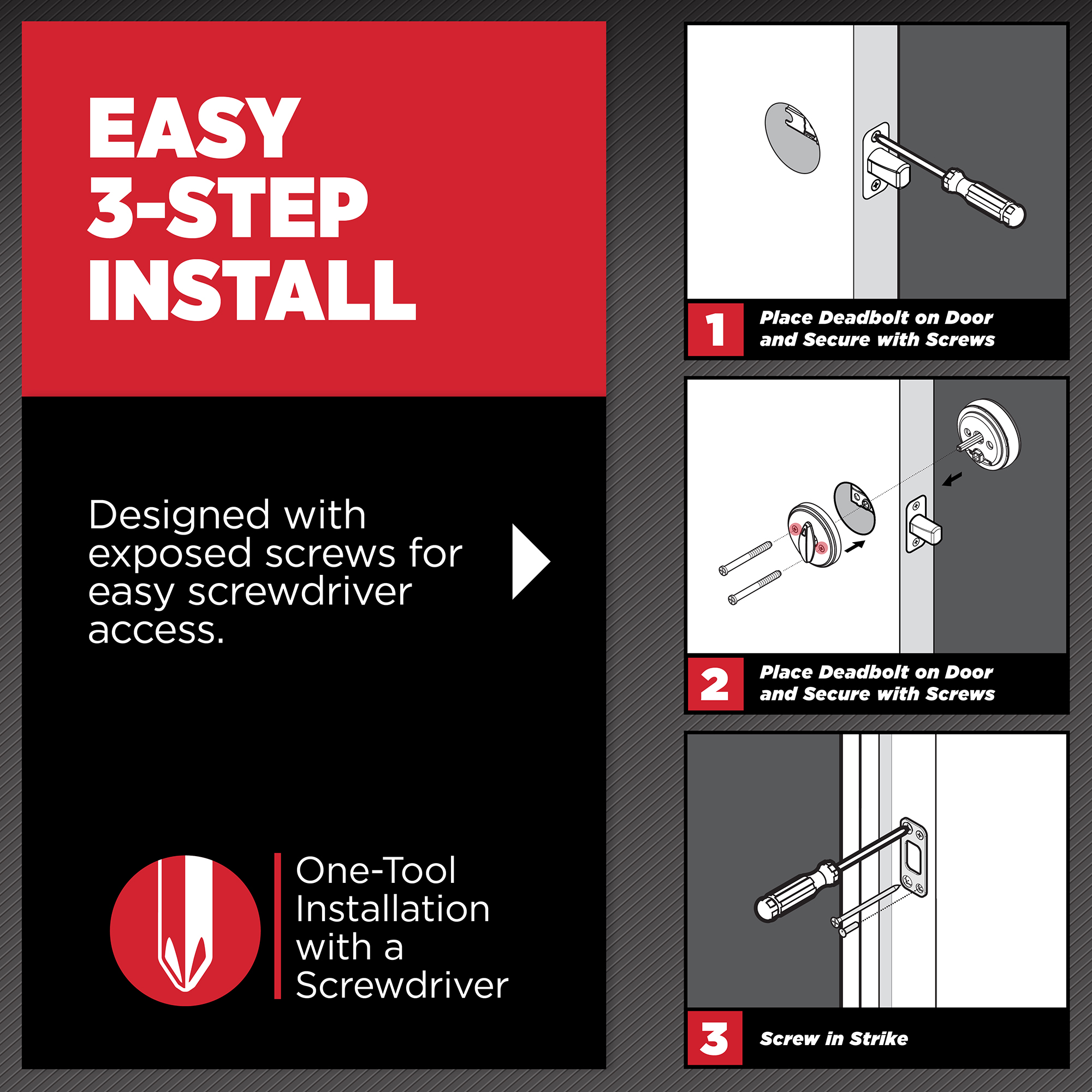 EASY 3-STEP INSTALL

Designed with exposed screws for easy screwdriver access.

One-Tool Installation with a Screwdriver

1 Place Deadbolt on Door and Secure with Screws

2 Place Deadbolt on Door and Secure with Screws

3 Screw in Strike