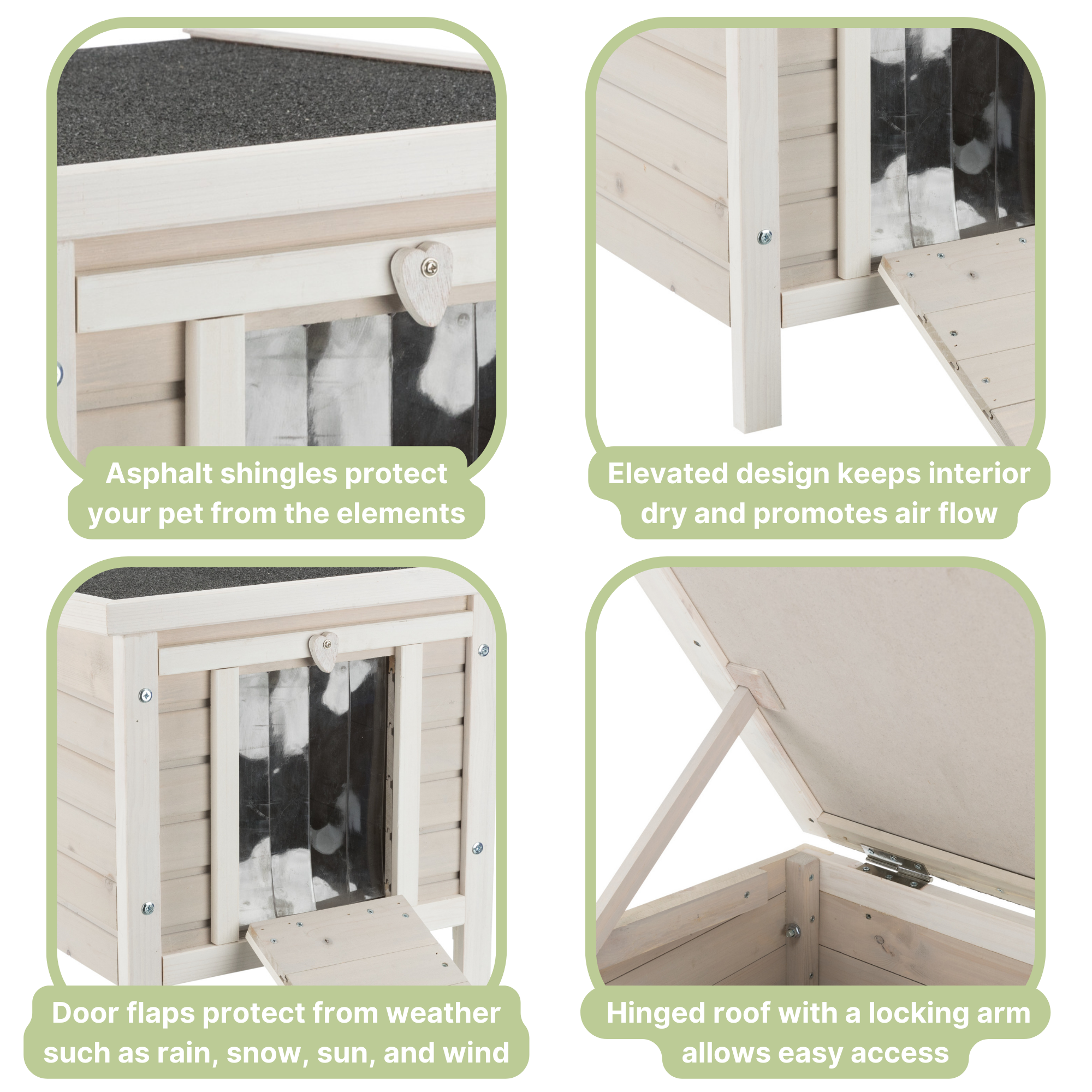 Asphalt shingles protect your pet from the elements

Elevated design keeps interior dry and promotes air flow

Door flaps protect from weather such as rain, snow, sun, and wind

Hinged roof with a locking arm allows easy access