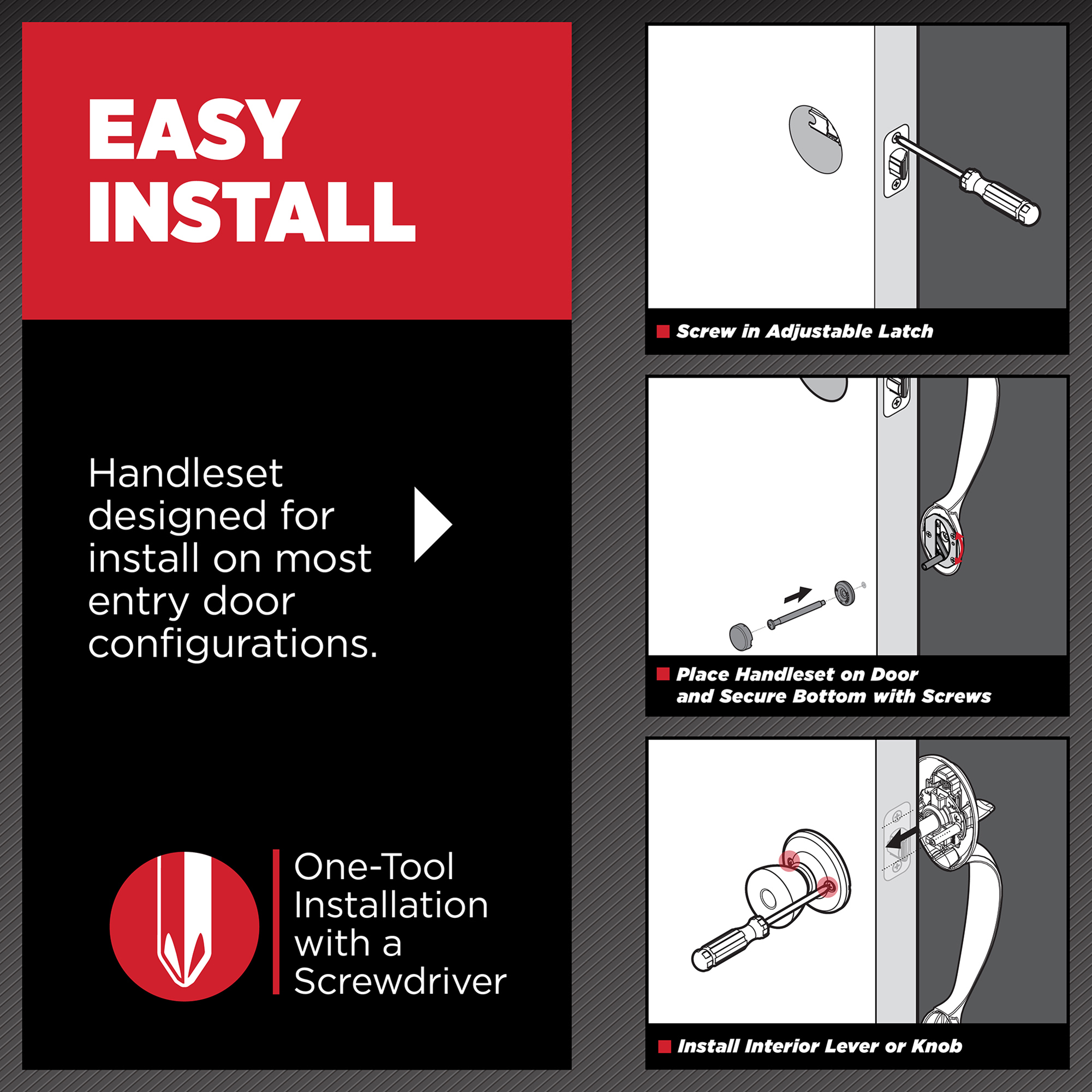 EASY INSTALL

Handleset designed for install on most entry door configurations.

One-Tool Installation with a Screwdriver

Screw in Adjustable Latch

Place Handleset on Door and Secure Bottom with Screws

Install Interior Lever or Knob