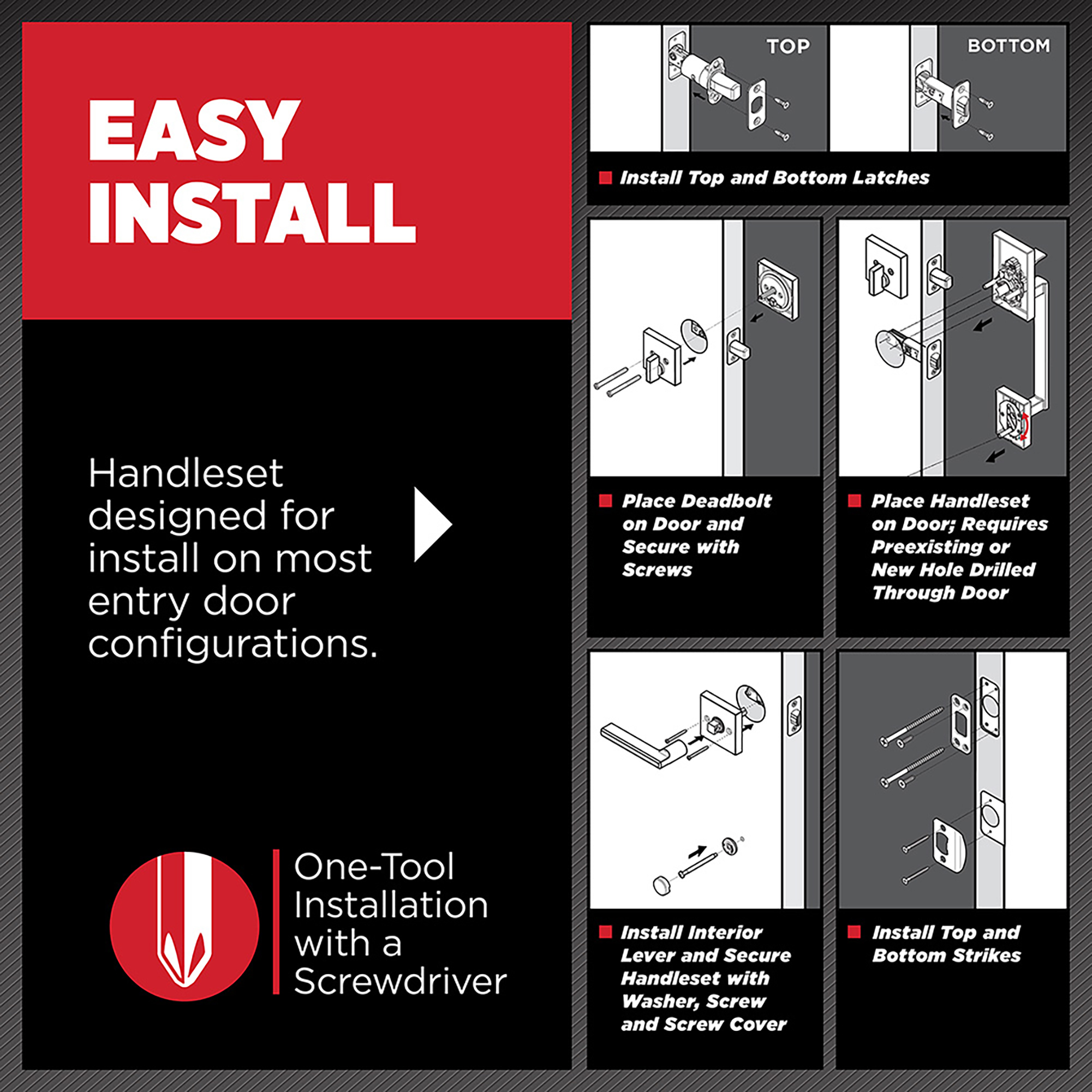 EASY INSTALL

Handleset designed for install on most entry door configurations.

One-Tool Installation with a Screwdriver

TOP

BOTTOM

Install Top and Bottom Latches

Place Deadbolt on Door and Secure with Screws

Place Handleset on Door; Requires Preexisting or New Hole Drilled Through Door

Install Interior Lever and Secure Handleset with Washer, Screw and Screw Cover

Install Top and Bottom Strikes