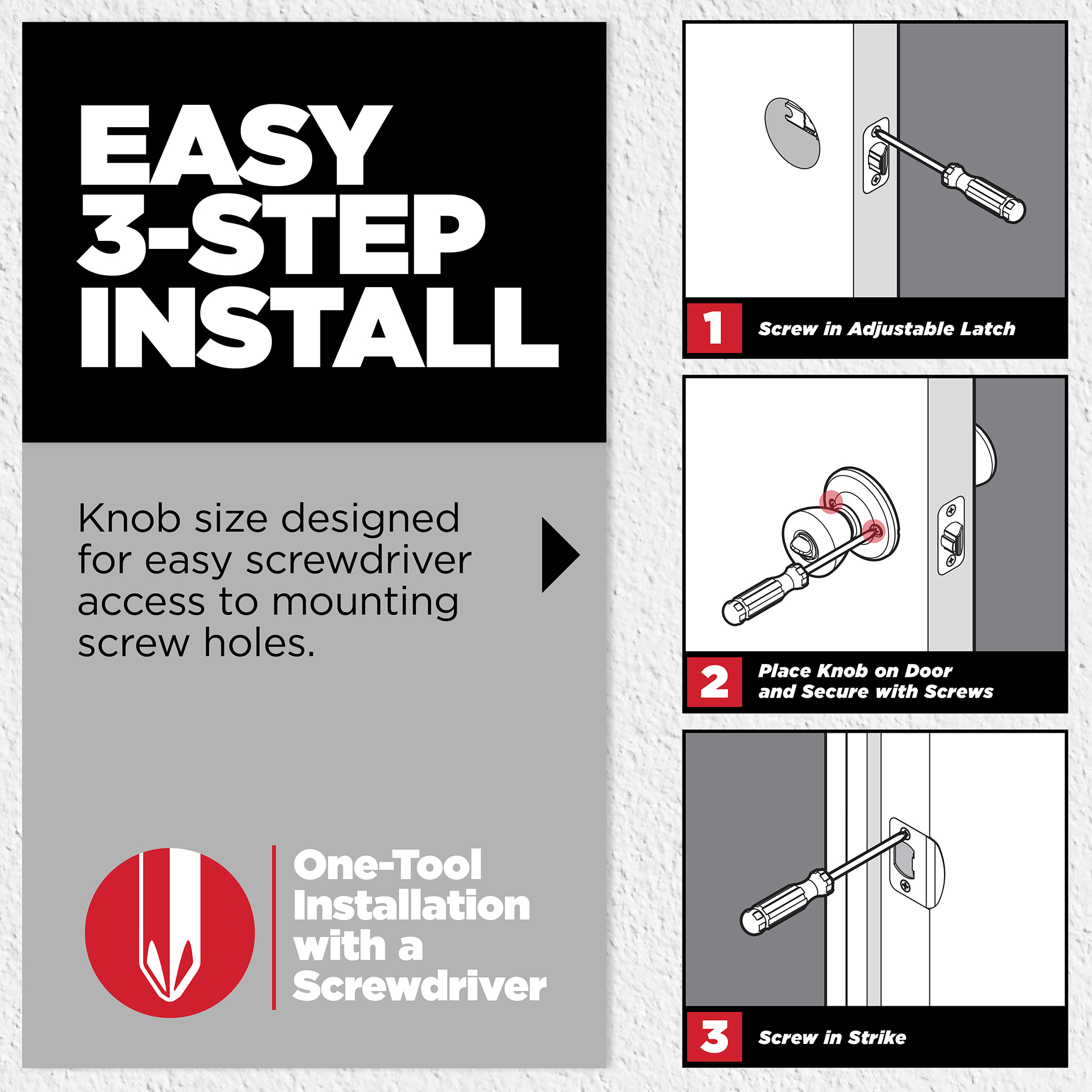 EASY 3-STEP INSTALL

Knob size designed for easy screwdriver access to mounting screw holes.

One-Tool Installation with a Screwdriver

1 Screw in Adjustable Latch

2 Place Knob on Door and Secure with Screws

3 Screw in Strike