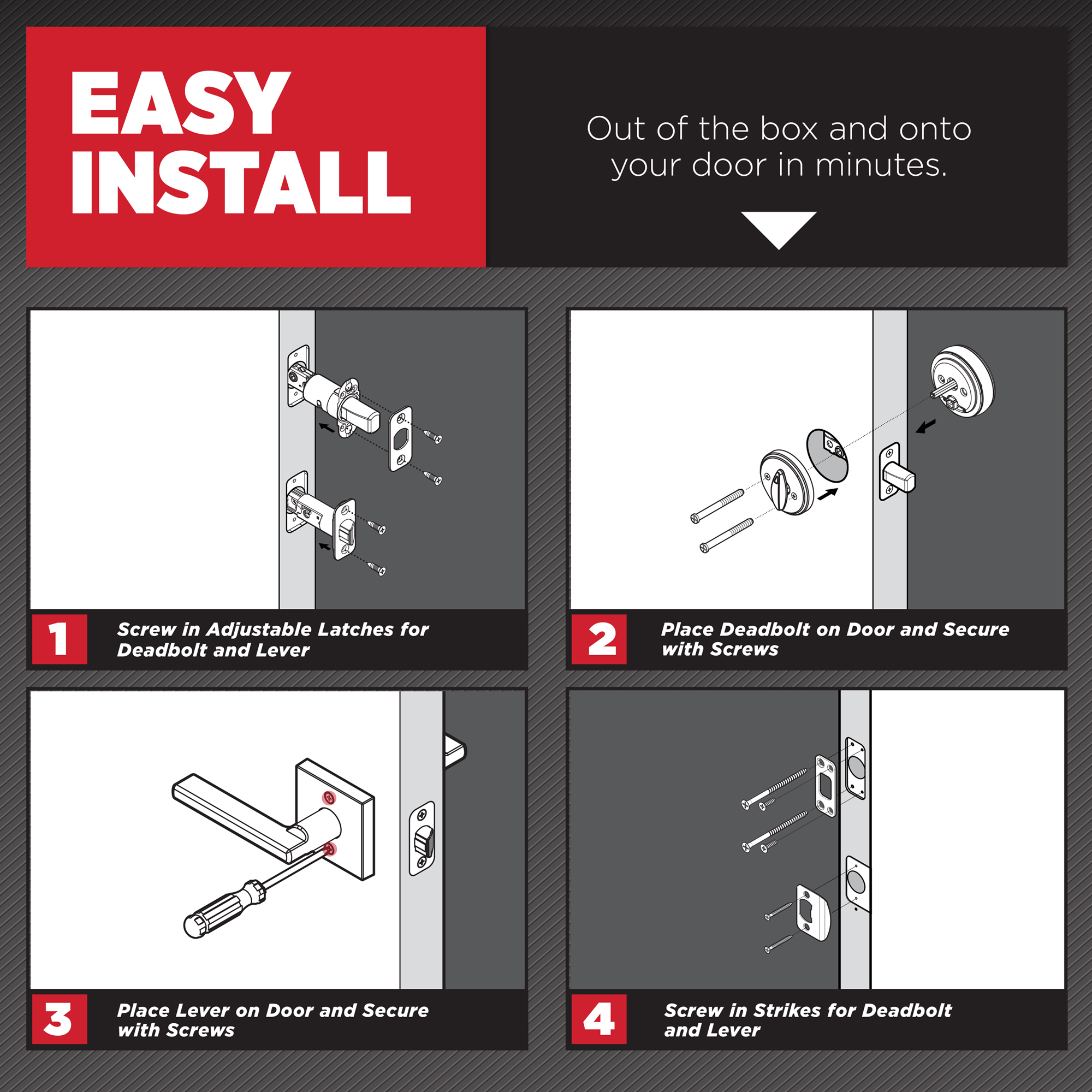 EASY INSTALL

Out of the box and onto your door in minutes.

1 Screw in Adjustable Latches for Deadbolt and Lever

2 Place Deadbolt on Door and Secure with Screws

3 Place Lever on Door and Secure with Screws

4 Screw in Strikes for Deadbolt and Lever