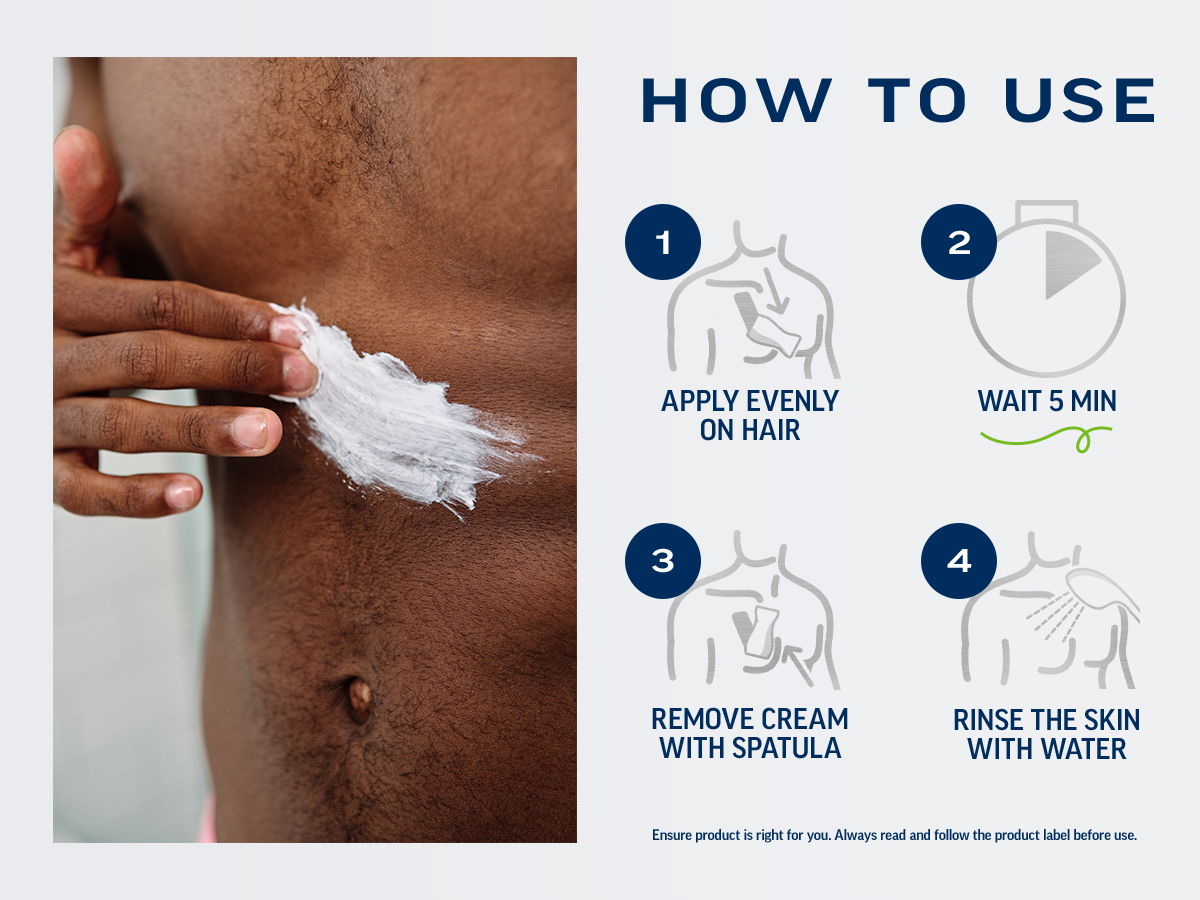 HOW TO USE

1
APPLY EVENLY ON HAIR

2
WAIT 5 MIN

3
REMOVE CREAM WITH SPATULA

4
RINSE THE SKIN WITH WATER

Ensure product is right for you. Always read and follow the product label before use.