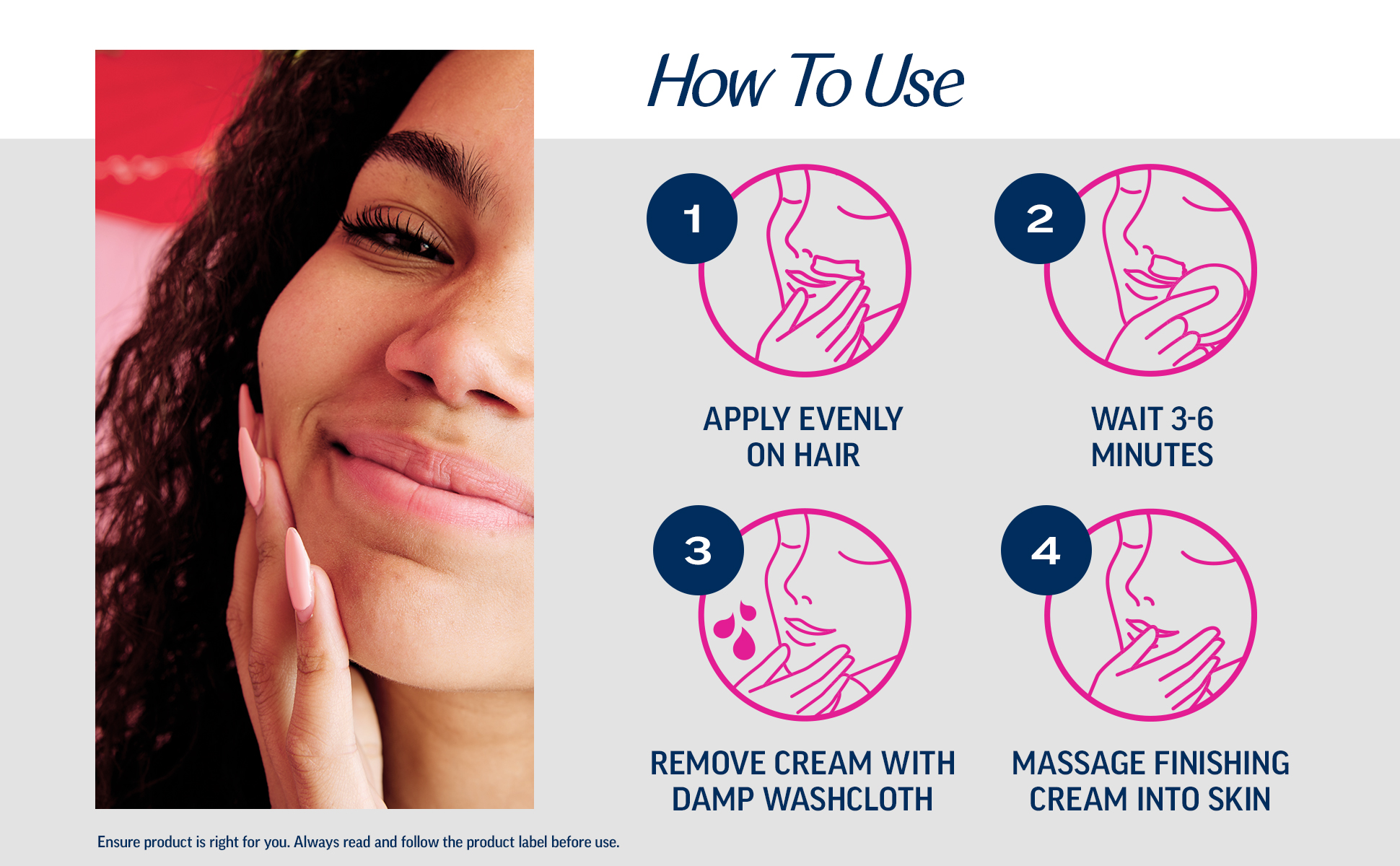 How To Use

1

APPLY EVENLY ON HAIR

2

WAIT 3-6 MINUTES

3

REMOVE CREAM WITH DAMP WASHCLOTH

4

MASSAGE FINISHING CREAM INTO SKIN

Ensure product is right for you. Always read and follow the product label before use.