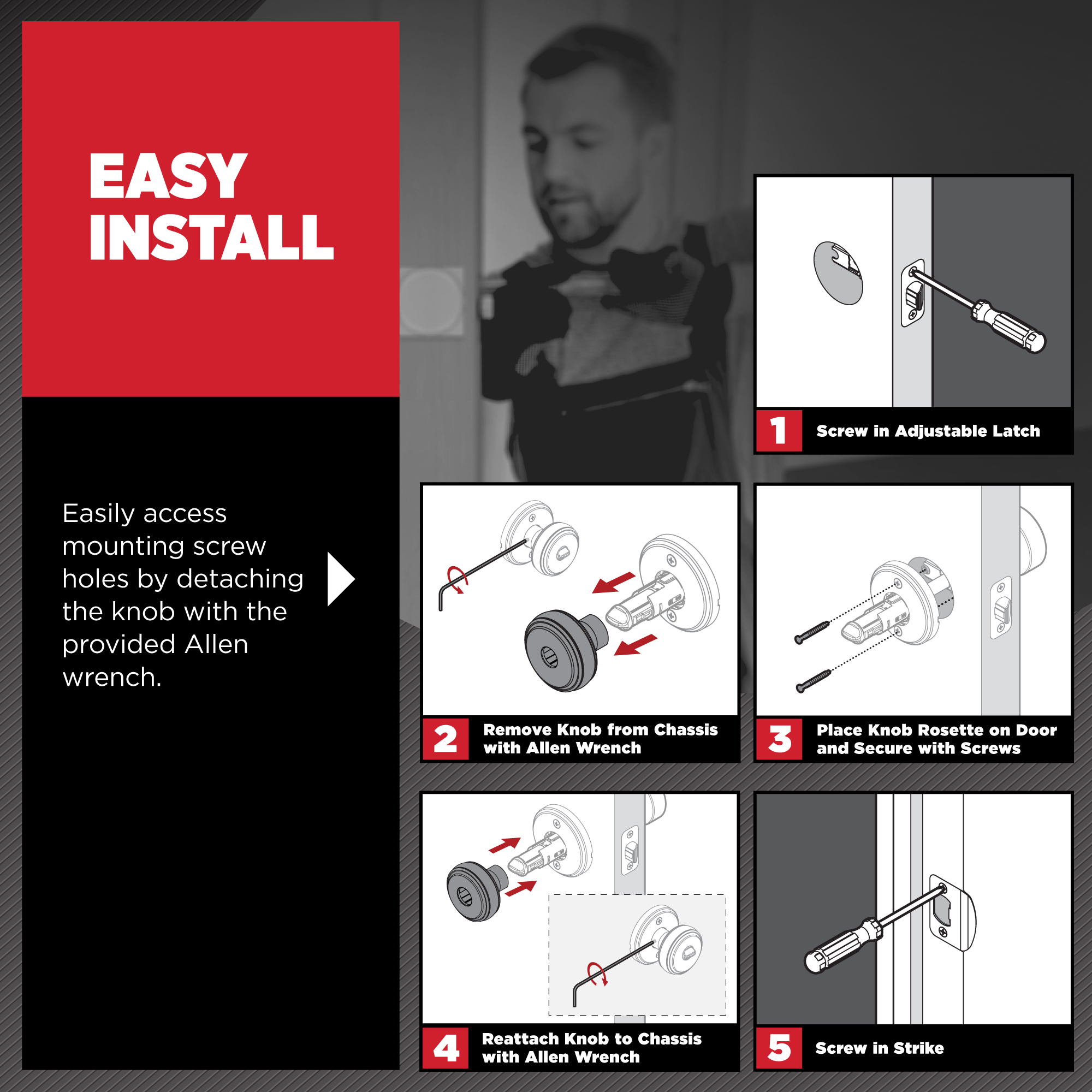 EASY INSTALL

Easily access mounting screw holes by detaching the knob with the provided Allen wrench.

1 Screw in Adjustable Latch

2 Remove Knob from Chassis with Allen Wrench

3 Place Knob Rosette on Door and Secure with Screws

4 Reattach Knob to Chassis with Allen Wrench

5 Screw in Strike