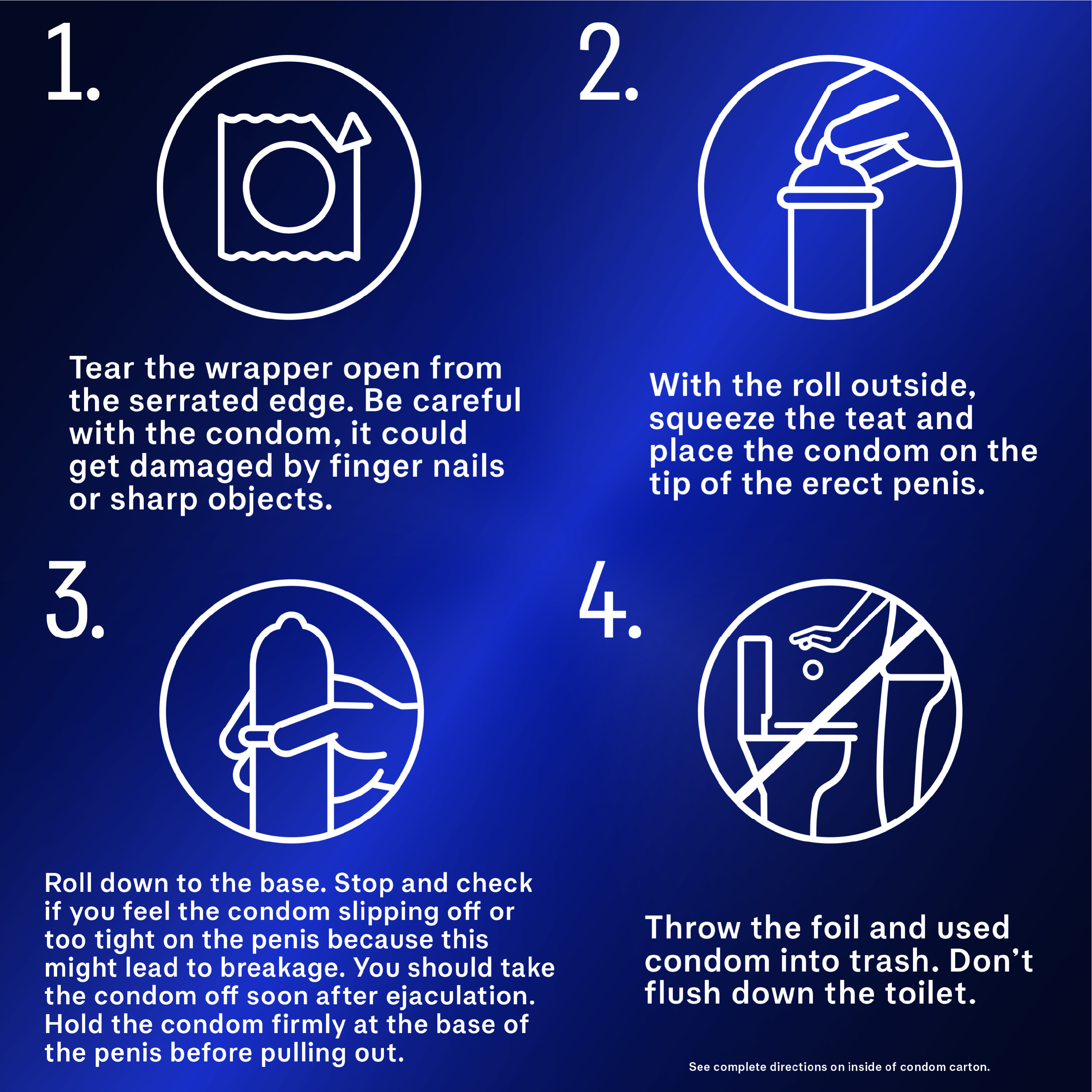 1.

Tear the wrapper open from the serrated edge. Be careful with the condom, it could get damaged by finger nails or sharp objects.

2.

With the roll outside, squeeze the teat and place the condom on the tip of the erect penis.

3.

Roll down to the base. Stop and check if you feel the condom slipping off or too tight on the penis because this might lead to breakage. You should take the condom off soon after ejaculation. Hold the condom firmly at the base of the penis before pulling out.

4.

Throw the foil and used condom into trash. Don't flush down the toilet.

See complete directions on inside of condom carton.