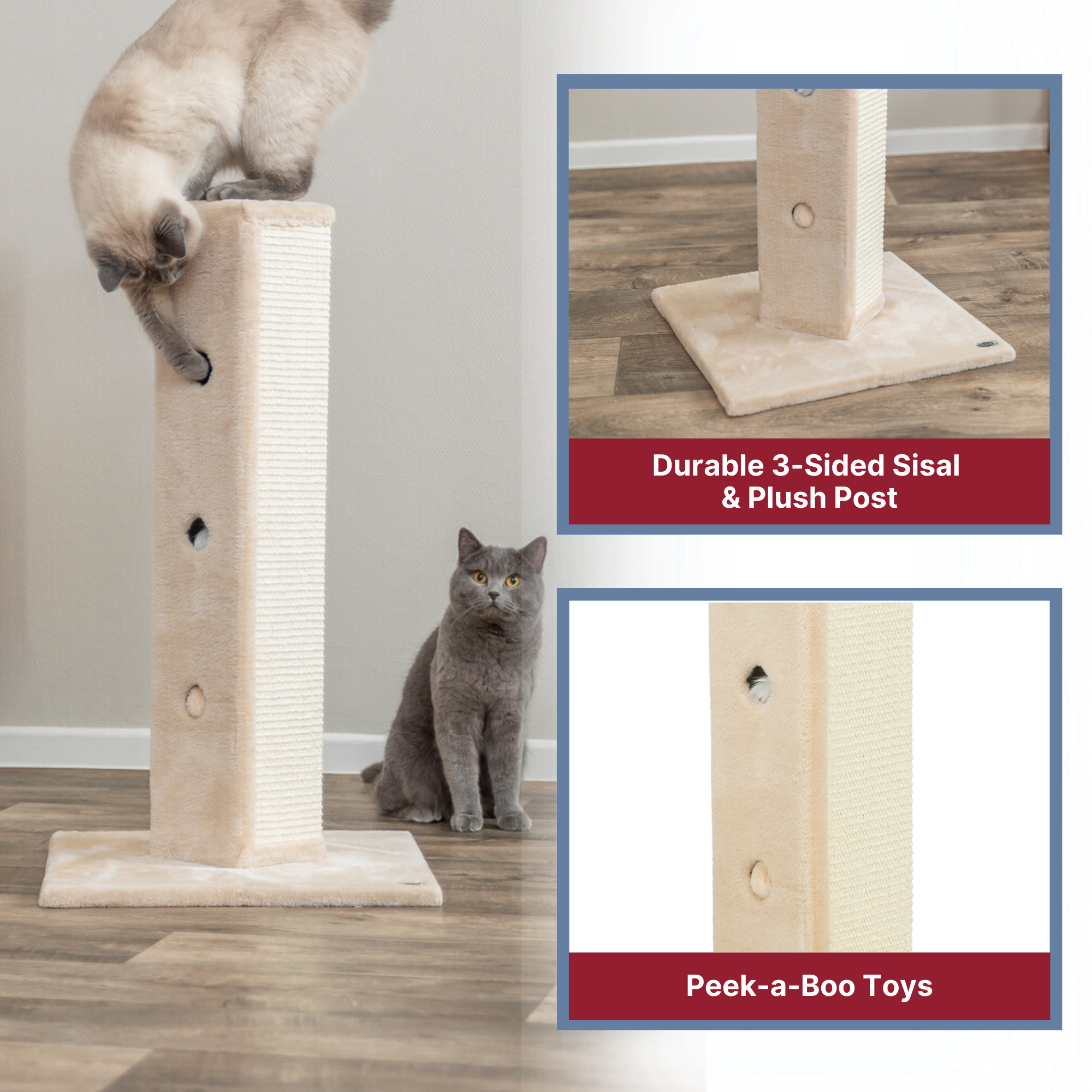 Durable 3-Sided Sisal & Plush Post

Peek-a-Boo Toys