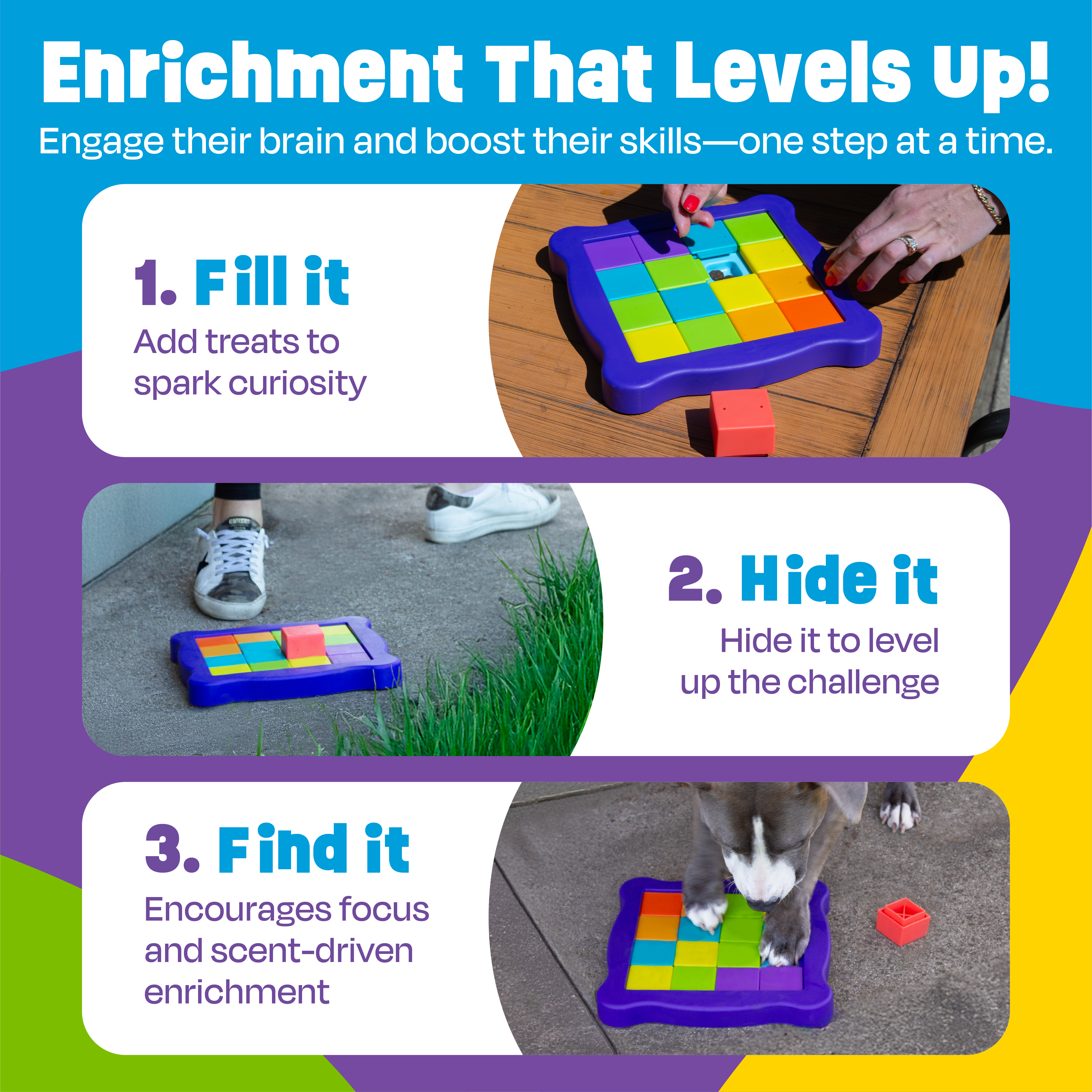 Enrichment That Levels Up!
Engage their brain and boost their skills—one step at a time.

1. Fill it
Add treats to spark curiosity

2. Hide it
Hide it to level up the challenge

3. Find it
Encourages focus and scent-driven enrichment