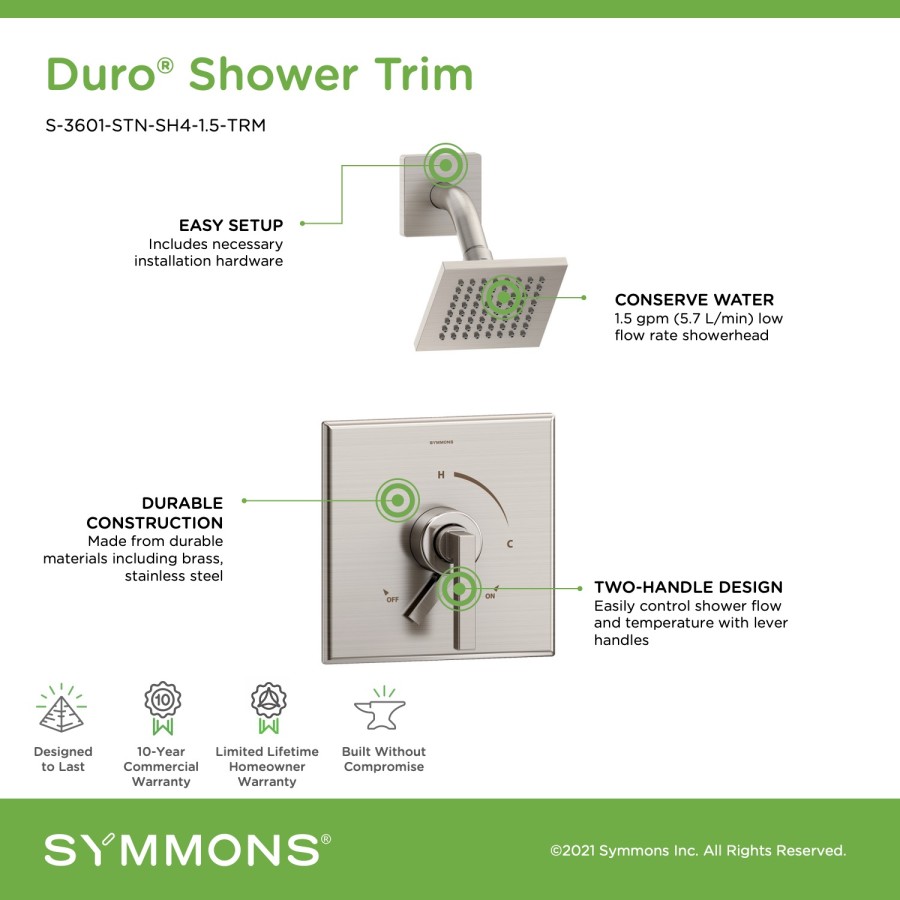 Duro® Shower Trim

S-3601-STN-SH4-1.5-TRM

EASY SETUP
Includes necessary installation hardware

CONSERVE WATER
1.5 gpm (5.7 L/min) low flow rate showerhead

SYMMONS

H

C

OFF

ON

DURABLE CONSTRUCTION
Made from durable materials including brass, stainless steel

TWO-HANDLE DESIGN
Easily control shower flow and temperature with lever handles

10

Designed to Last

10-Year Commercial Warranty

Limited Lifetime Homeowner Warranty

Built Without Compromise

SYMMONS®

©2021 Symmons Inc. All Rights Reserved.