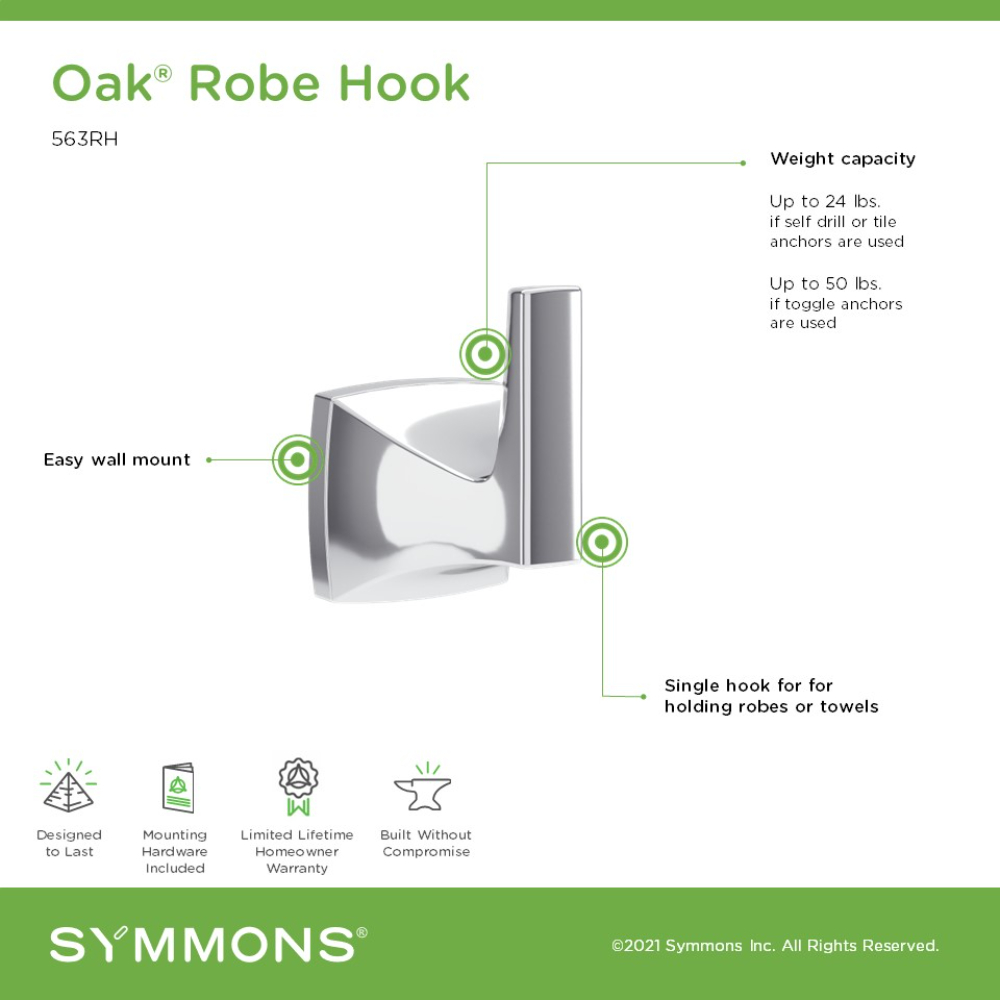 Oak® Robe Hook

563RH

Weight capacity

Up to 24 lbs. if self drill or tile anchors are used

Up to 50 lbs. if toggle anchors are used

Easy wall mount

Single hook for for holding robes or towels

Designed to Last

Mounting Hardware Included

Limited Lifetime Homeowner Warranty

Built Without Compromise

SYMMONS®

©2021 Symmons Inc. All Rights Reserved.