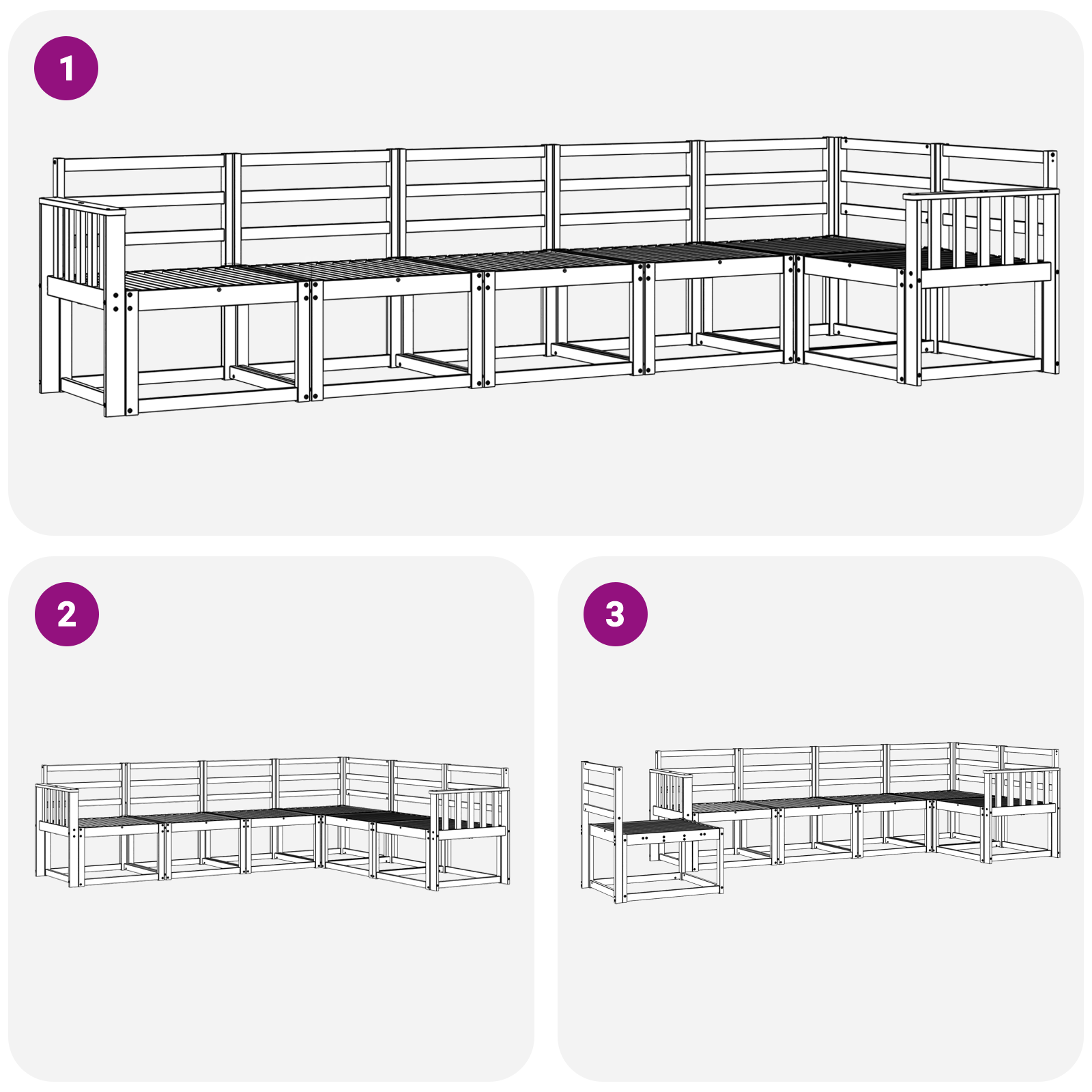 1

2

3