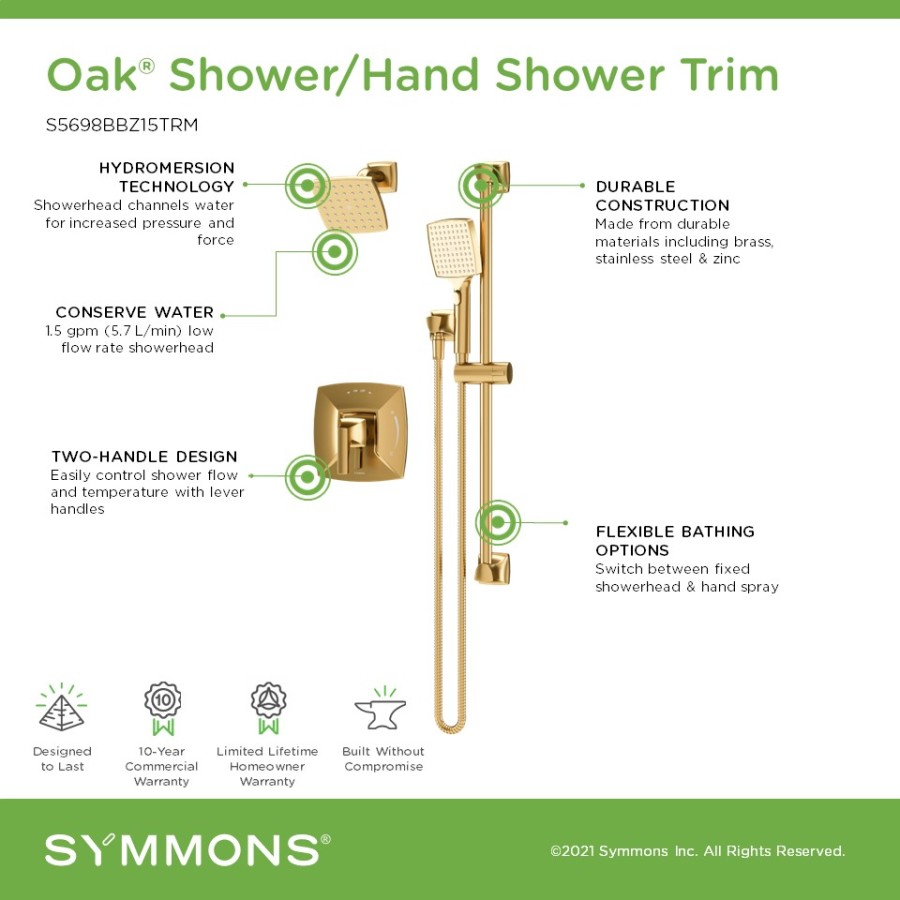 Oak® Shower/Hand Shower Trim

S5698BBZ15TRM

HYDROMERSION TECHNOLOGY
Showerhead channels water for increased pressure and force

CONSERVE WATER
1.5 gpm (5.7 L/min) low flow rate showerhead

TWO-HANDLE DESIGN
Easily control shower flow and temperature with lever handles

DURABLE CONSTRUCTION
Made from durable materials including brass, stainless steel & zinc

FLEXIBLE BATHING OPTIONS
Switch between fixed showerhead & hand spray

Designed to Last

10
10-Year Commercial Warranty

Limited Lifetime Homeowner Warranty

Built Without Compromise

SYMMONS®

©2021 Symmons Inc. All Rights Reserved.