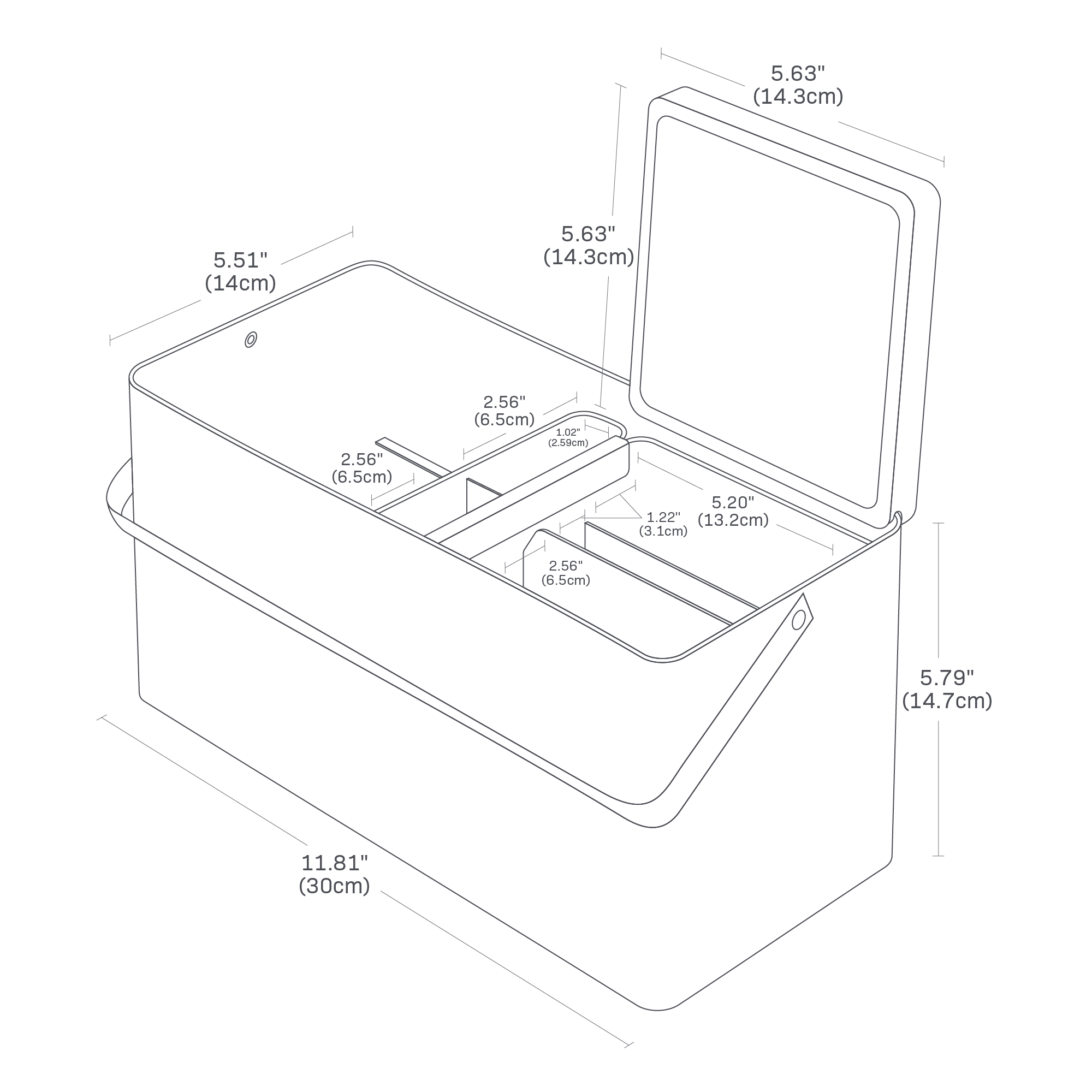 5.63"
(14.3cm)

5.63"
(14.3cm)

5.51"
(14cm)

2.56"
(6.5cm)

1.02"
(2.59cm)

2.56"
(6.5cm)

5.20"
(13.2cm)

1.22"
(3.1cm)

2.56"
(6.5cm)

5.79"
(14.7cm)

11.81"
(30cm)