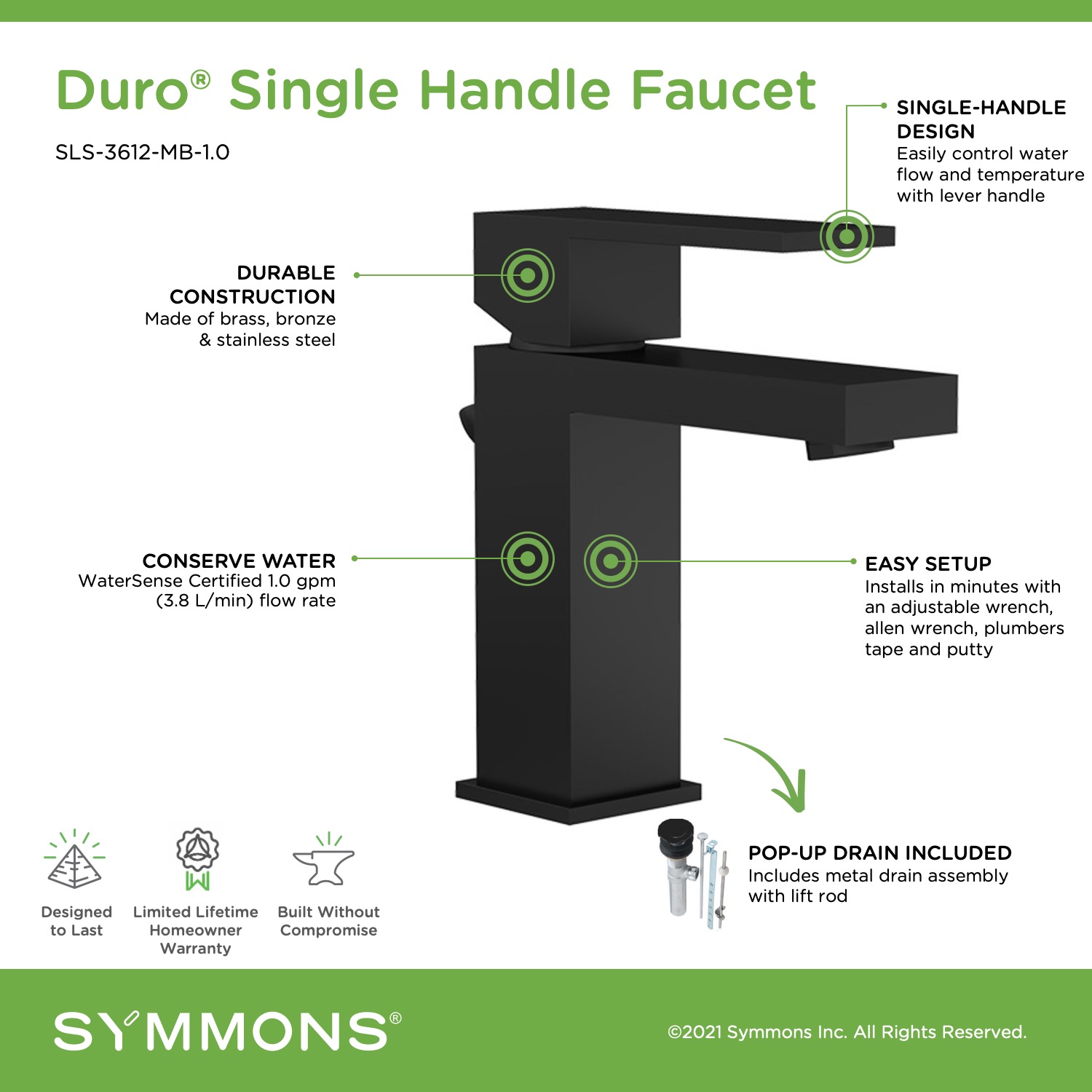 Duro® Single Handle Faucet

SLS-3612-MB-1.0

SINGLE-HANDLE DESIGN
Easily control water flow and temperature with lever handle

DURABLE CONSTRUCTION
Made of brass, bronze & stainless steel

CONSERVE WATER
WaterSense Certified 1.0 gpm (3.8 L/min) flow rate

EASY SETUP
Installs in minutes with an adjustable wrench, allen wrench, plumbers tape and putty

POP-UP DRAIN INCLUDED
Includes metal drain assembly with lift rod

Designed to Last

Limited Lifetime Homeowner Warranty

Built Without Compromise

SYMMONS®

©2021 Symmons Inc. All Rights Reserved.