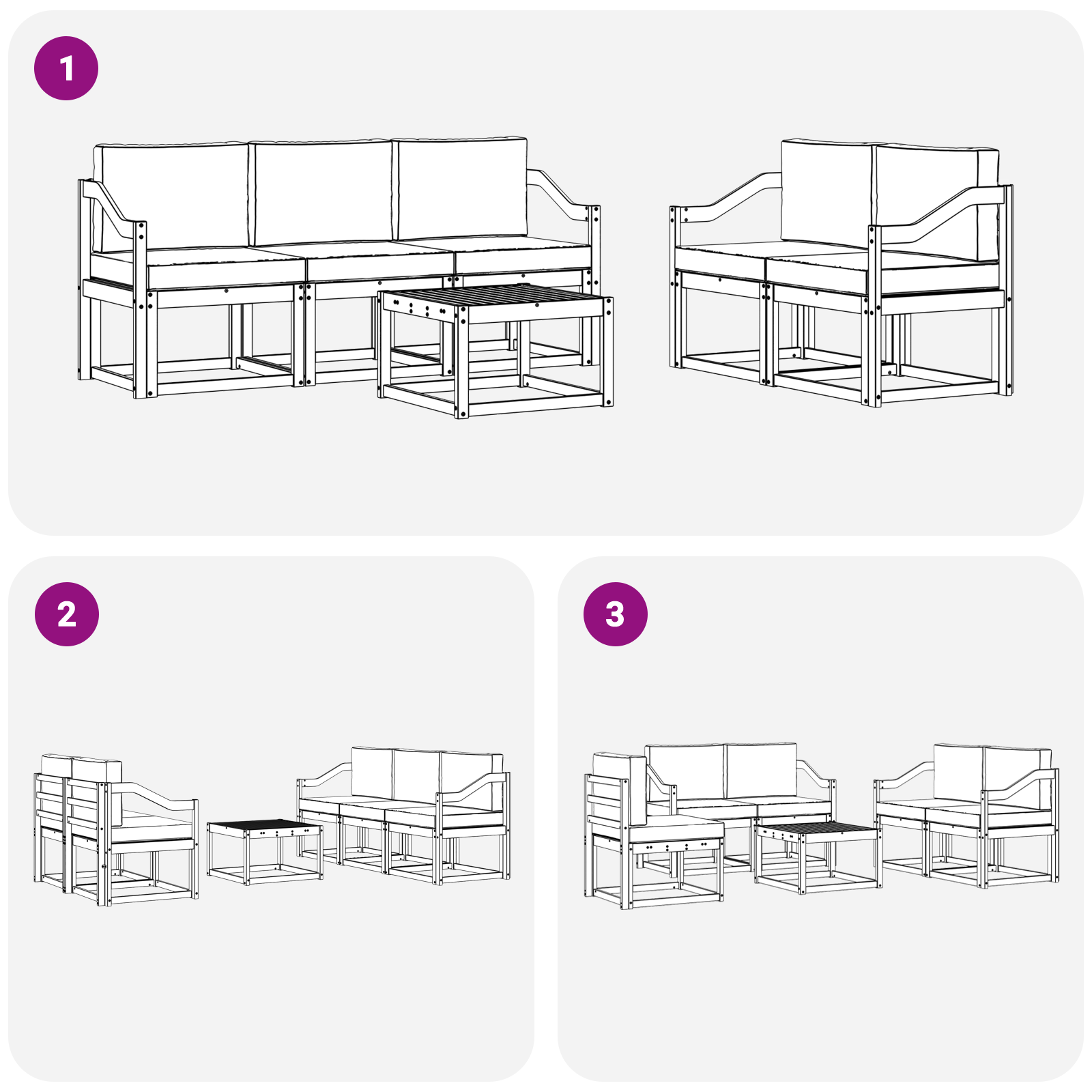 1

2

3