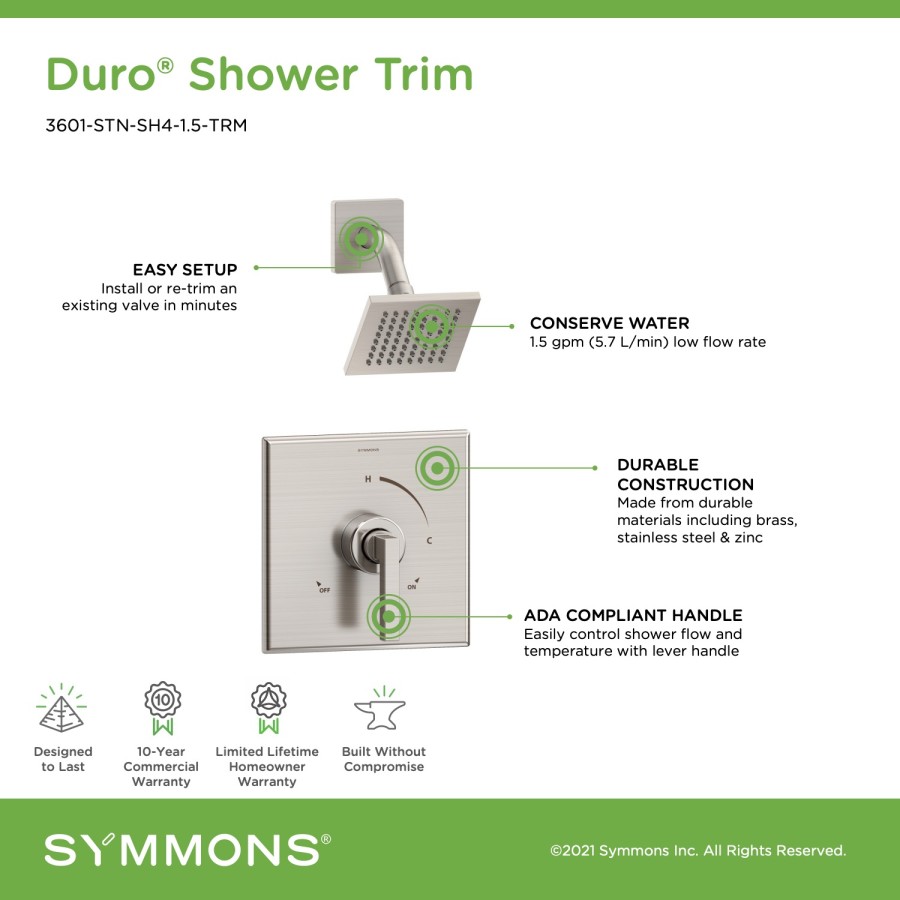 Duro® Shower Trim

3601-STN-SH4-1.5-TRM

EASY SETUP
Install or re-trim an existing valve in minutes

CONSERVE WATER
1.5 gpm (5.7 L/min) low flow rate

SYMMONS

H

C

OFF

ON

DURABLE CONSTRUCTION
Made from durable materials including brass, stainless steel & zinc

ADA COMPLIANT HANDLE
Easily control shower flow and temperature with lever handle

Designed to Last

10

10-Year Commercial Warranty

Limited Lifetime Homeowner Warranty

Built Without Compromise

SYMMONS®

©2021 Symmons Inc. All Rights Reserved.