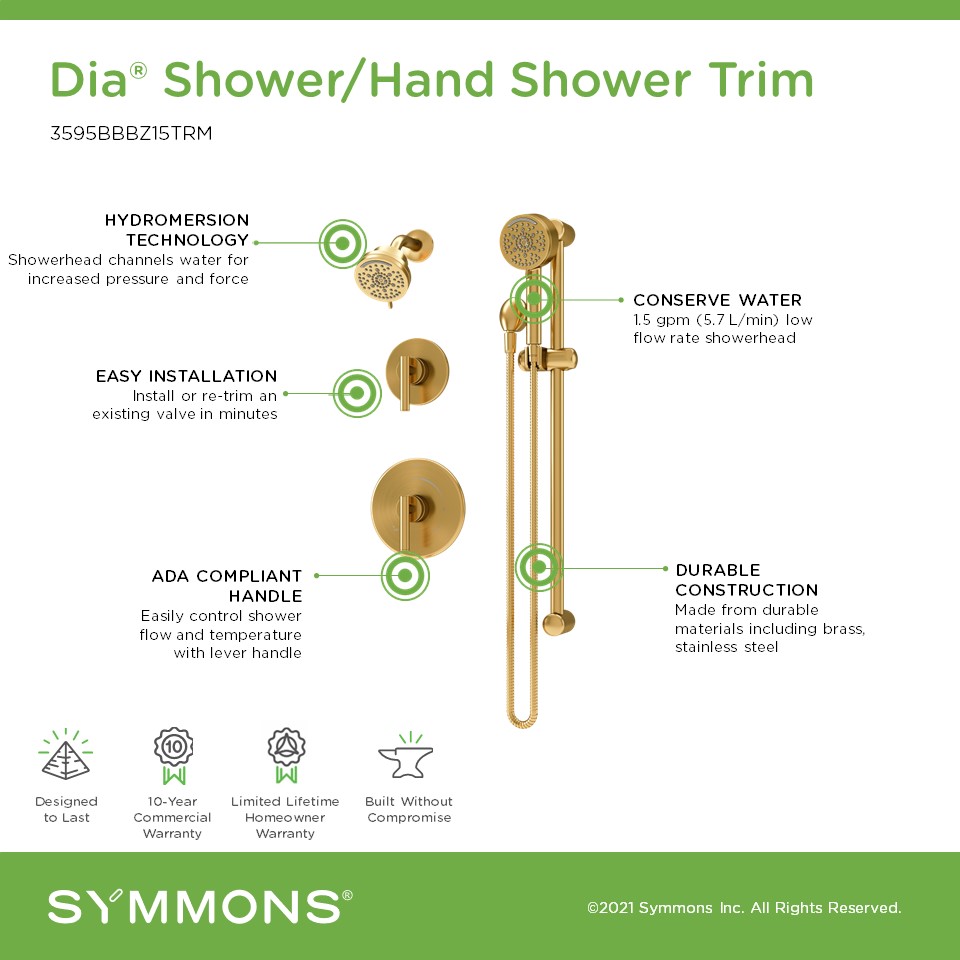 Dia® Shower/Hand Shower Trim

3595BBBZ15TRM

HYDROMERSION TECHNOLOGY
Showerhead channels water for increased pressure and force

EASY INSTALLATION
Install or re-trim an existing valve in minutes

ADA COMPLIANT HANDLE
Easily control shower flow and temperature with lever handle

CONSERVE WATER
1.5 gpm (5.7 L/min) low flow rate showerhead

DURABLE CONSTRUCTION
Made from durable materials including brass, stainless steel

Designed to Last

10

10-Year Commercial Warranty

Limited Lifetime Homeowner Warranty

Built Without Compromise

SYMMONS®

©2021 Symmons Inc. All Rights Reserved.