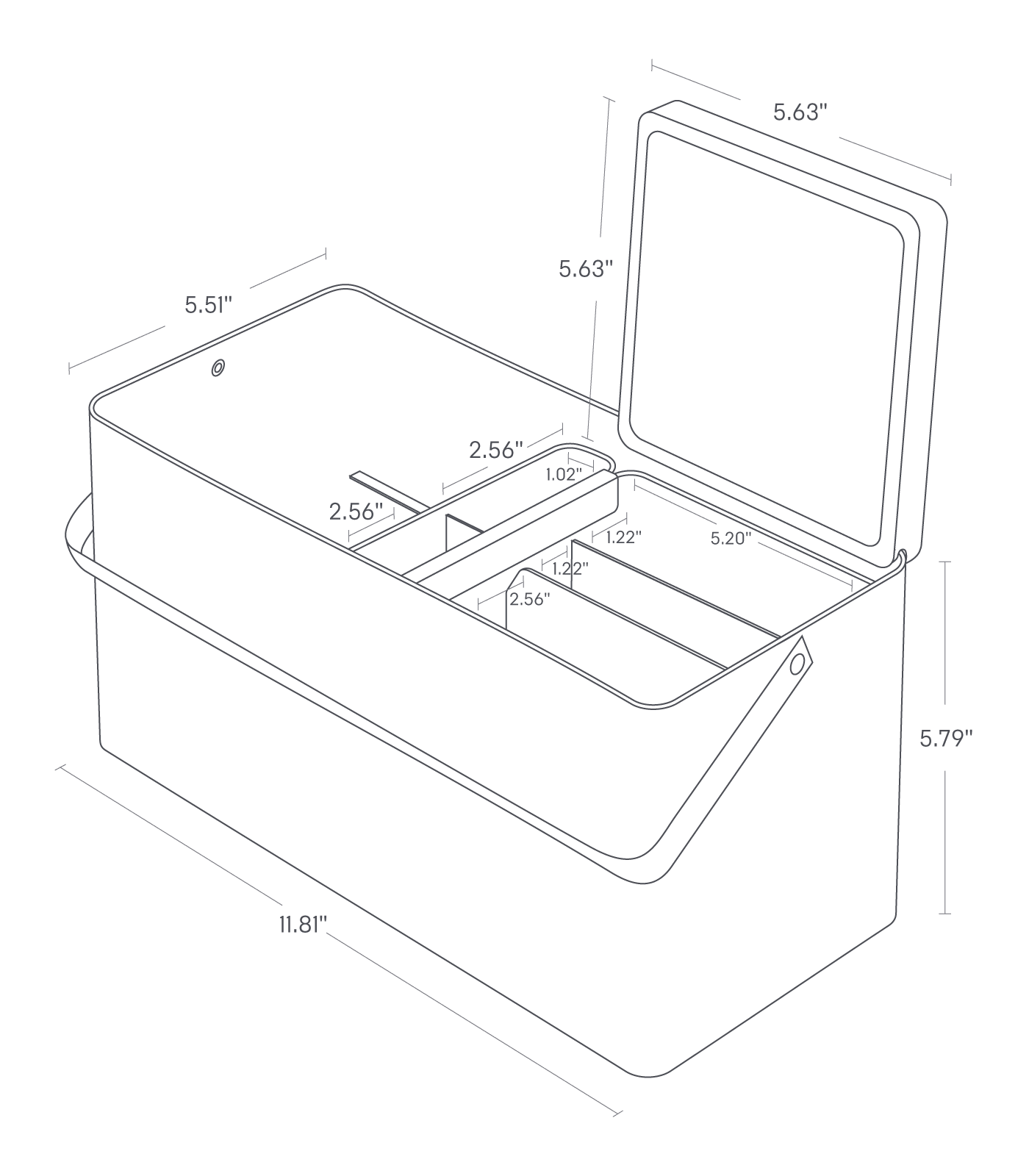 5.63"

5.63"

5.51"

2.56"

1.02"

2.56"

1.22"

5.20"

1.22"

2.56"

5.79"

11.81"