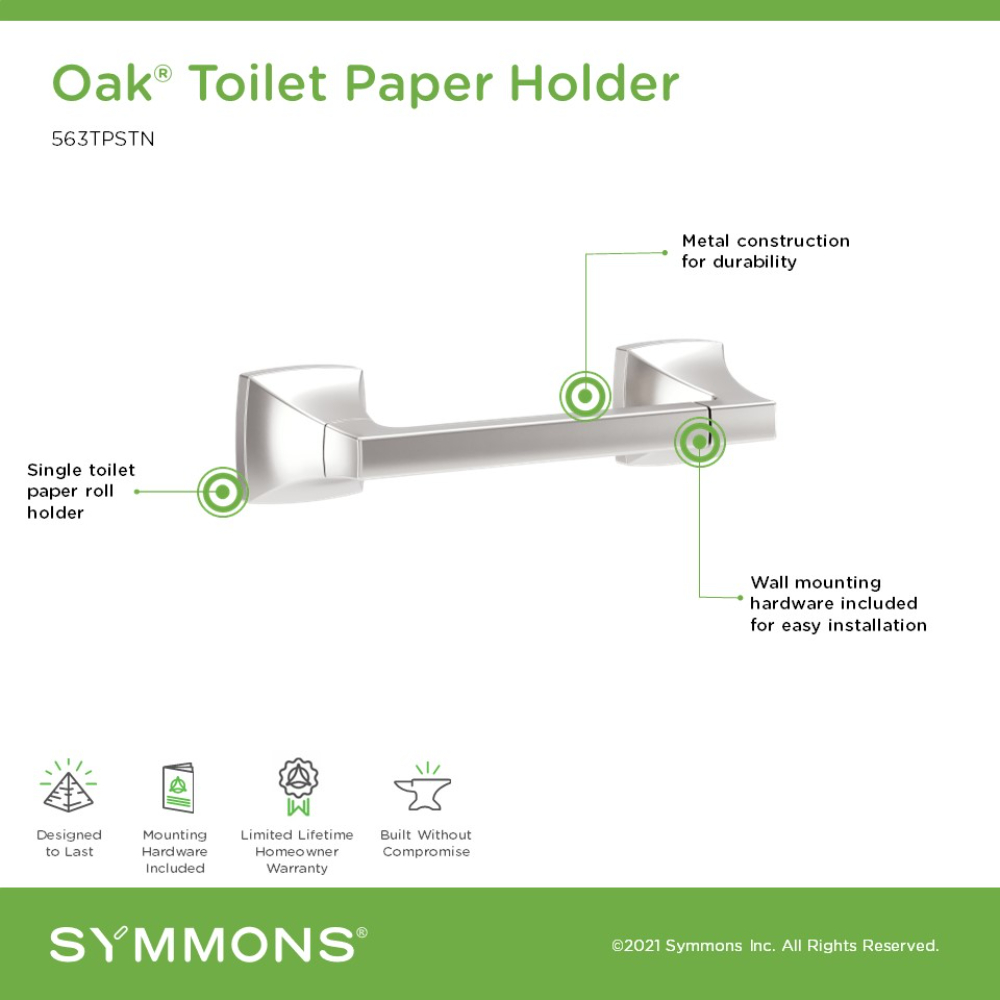 Oak® Toilet Paper Holder

563TPSTN

Metal construction for durability

Single toilet paper roll holder

Wall mounting hardware included for easy installation

Designed to Last

Mounting Hardware Included

Limited Lifetime Homeowner Warranty

Built Without Compromise

SYMMONS®

©2021 Symmons Inc. All Rights Reserved.