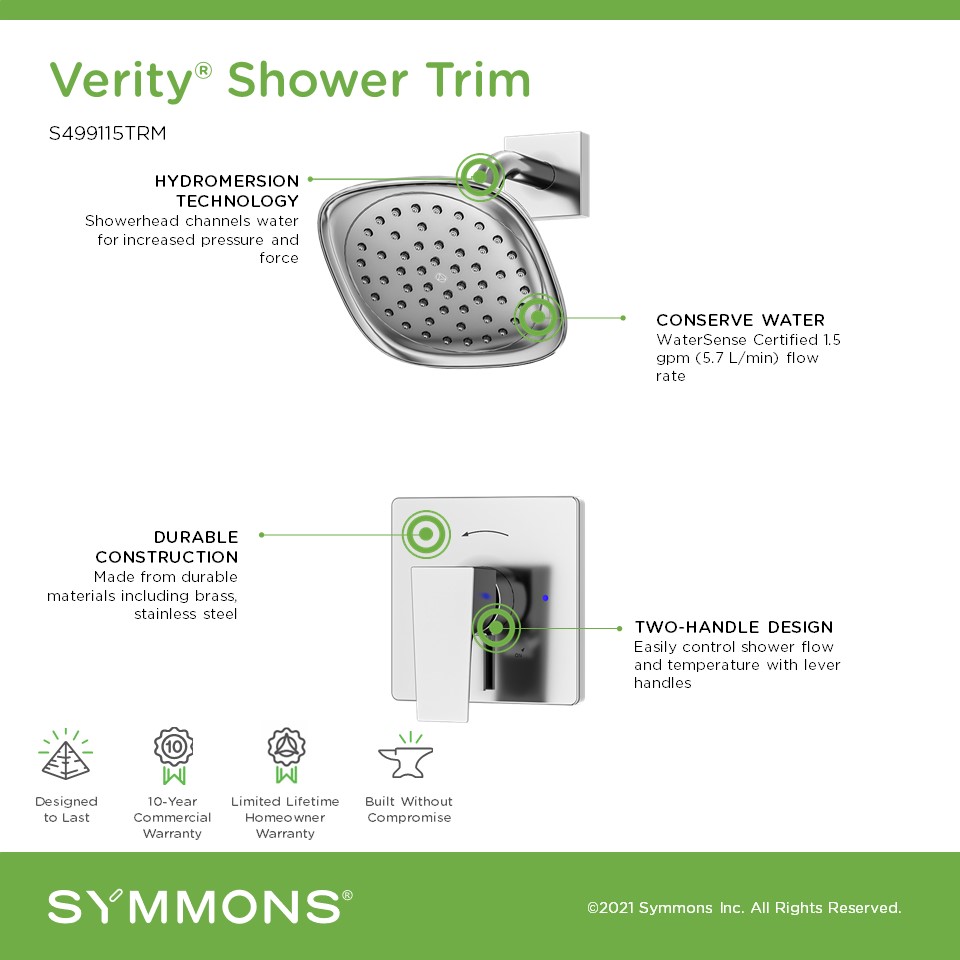 Verity® Shower Trim

S499115TRM

HYDROMERSION TECHNOLOGY
Showerhead channels water for increased pressure and force

CONSERVE WATER
WaterSense Certified 1.5 gpm (5.7 L/min) flow rate

DURABLE CONSTRUCTION
Made from durable materials including brass, stainless steel

TWO-HANDLE DESIGN
Easily control shower flow and temperature with lever handles

10

Designed to Last

10-Year Commercial Warranty

Limited Lifetime Homeowner Warranty

Built Without Compromise

SYMMONS®

©2021 Symmons Inc. All Rights Reserved.