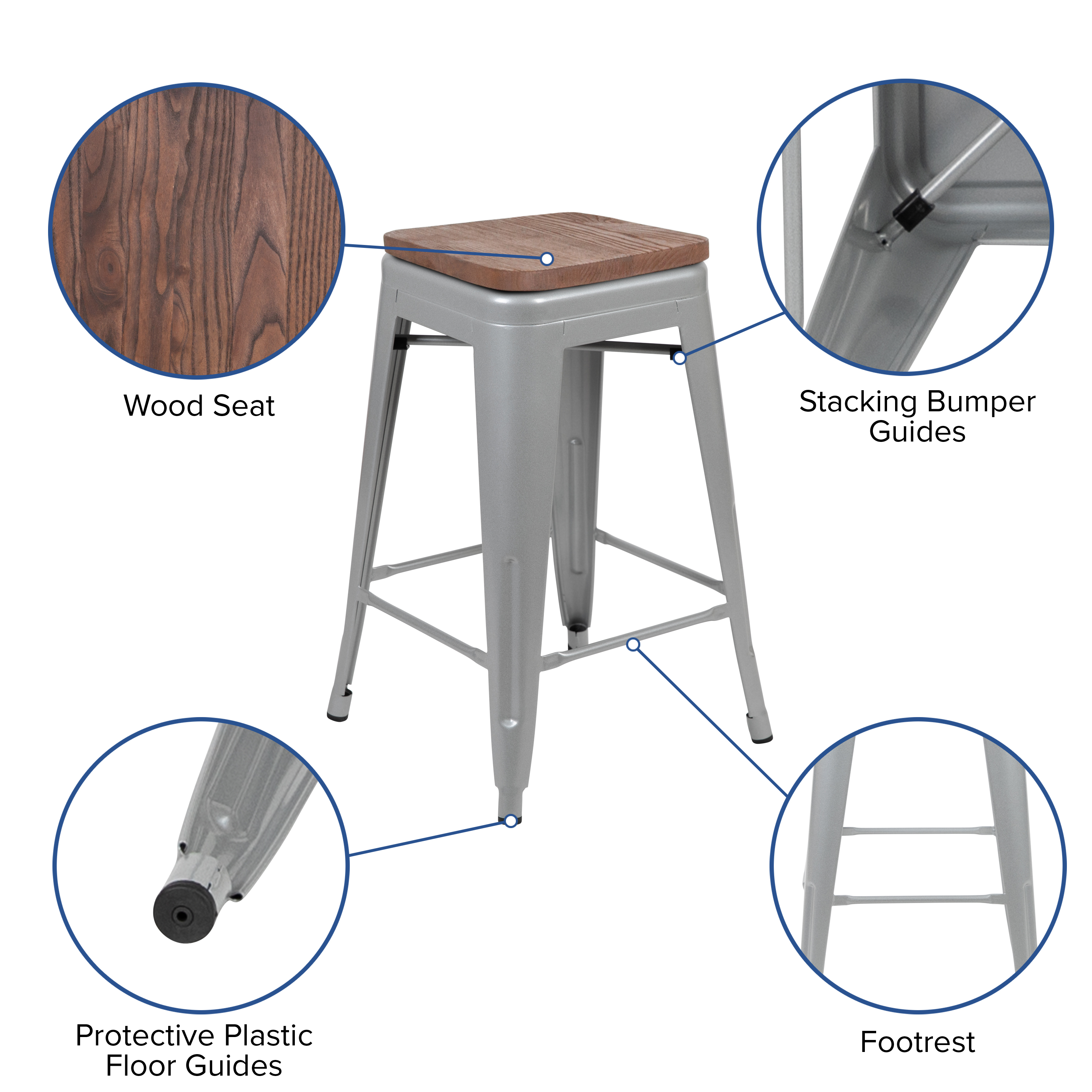 Wood Seat

Stacking Bumper Guides

Protective Plastic Floor Guides

Footrest