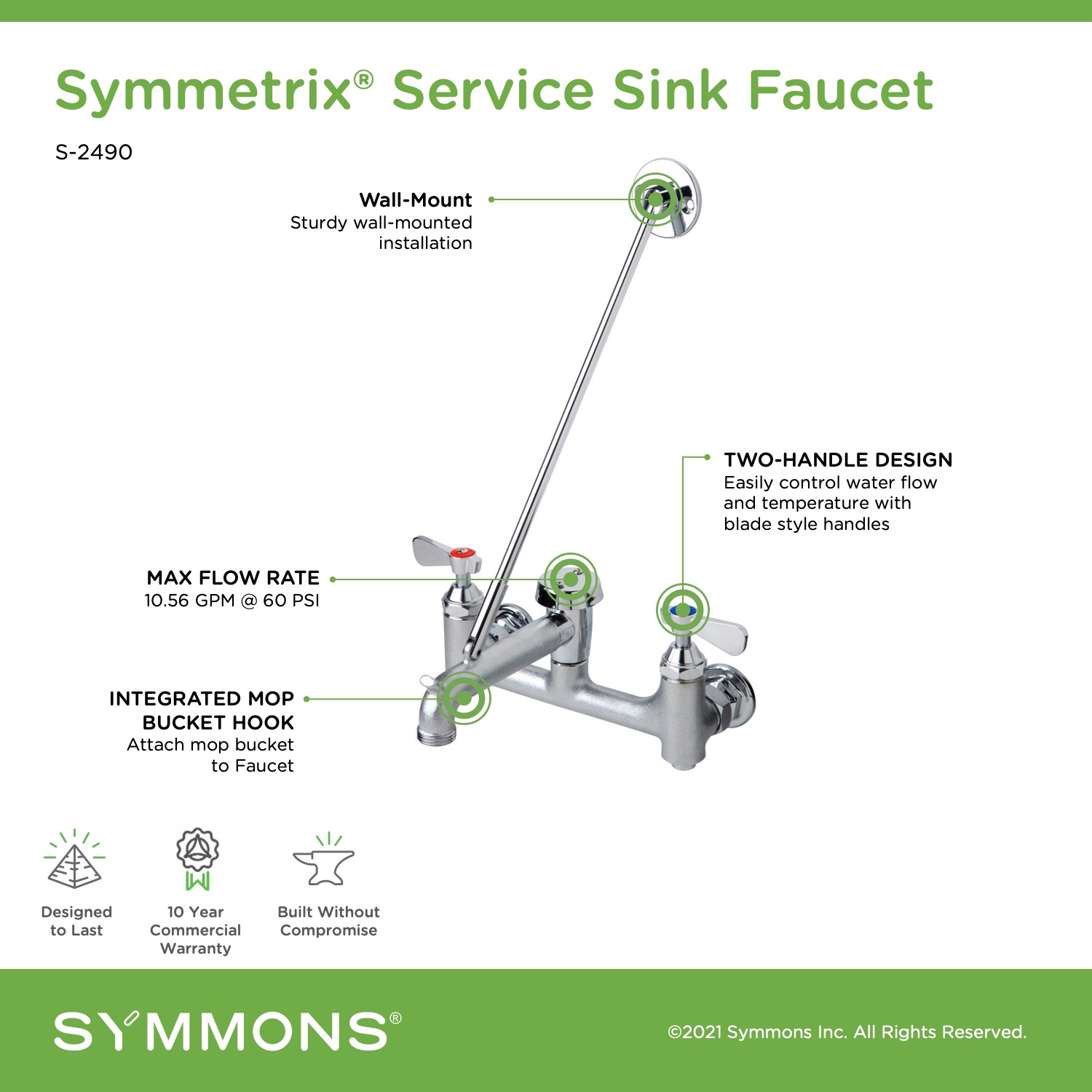 Symmetrix® Service Sink Faucet

S-2490

Wall-Mount
Sturdy wall-mounted installation

TWO-HANDLE DESIGN
Easily control water flow and temperature with blade style handles

MAX FLOW RATE
10.56 GPM @ 60 PSI

INTEGRATED MOP BUCKET HOOK
Attach mop bucket to Faucet

Designed to Last

10 Year Commercial Warranty

Built Without Compromise

SYMMONS®

©2021 Symmons Inc. All Rights Reserved.