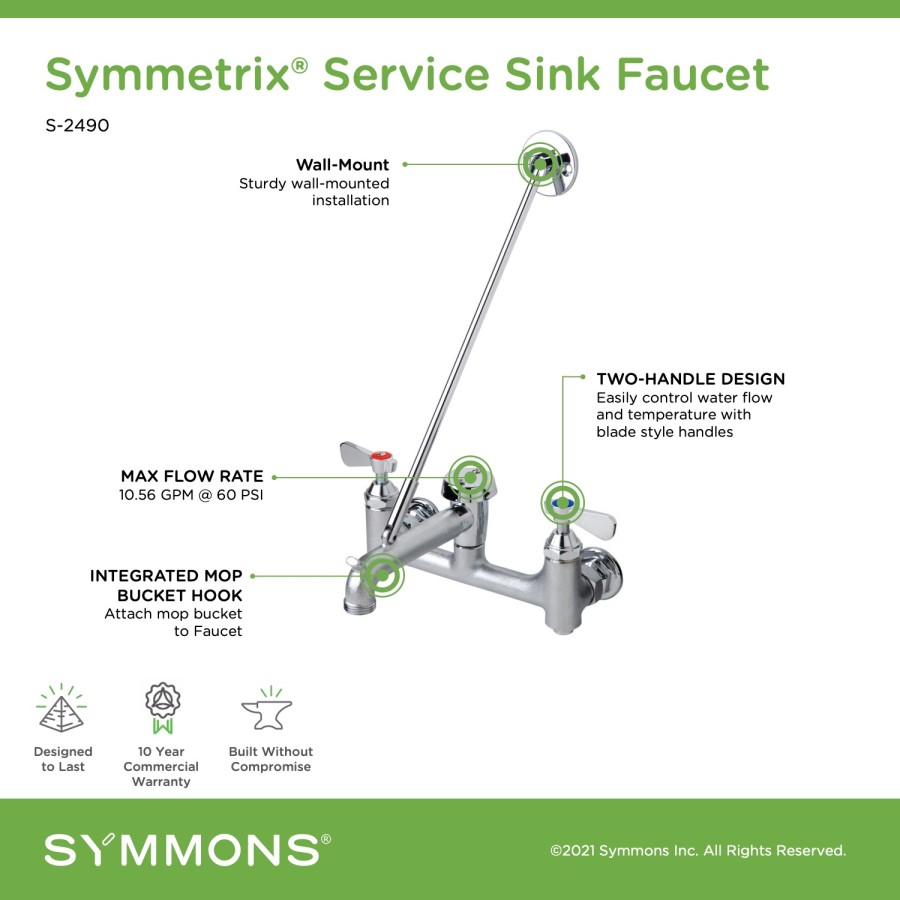 Symmetrix® Service Sink Faucet

S-2490

Wall-Mount
Sturdy wall-mounted installation

TWO-HANDLE DESIGN
Easily control water flow and temperature with blade style handles

MAX FLOW RATE
10.56 GPM @ 60 PSI

INTEGRATED MOP BUCKET HOOK
Attach mop bucket to Faucet

Designed to Last

10 Year Commercial Warranty

Built Without Compromise

SYMMONS®

©2021 Symmons Inc. All Rights Reserved.