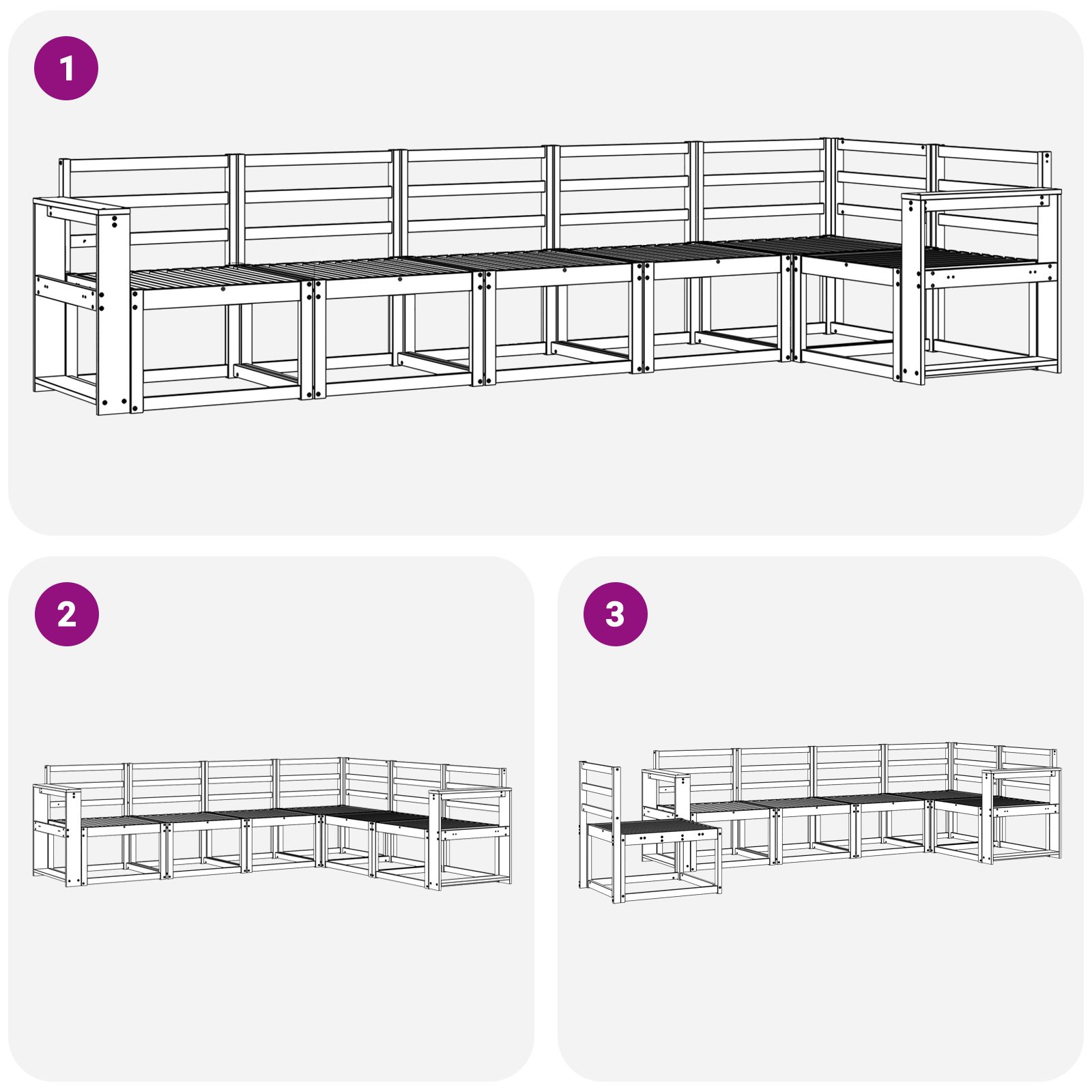 1

2

3