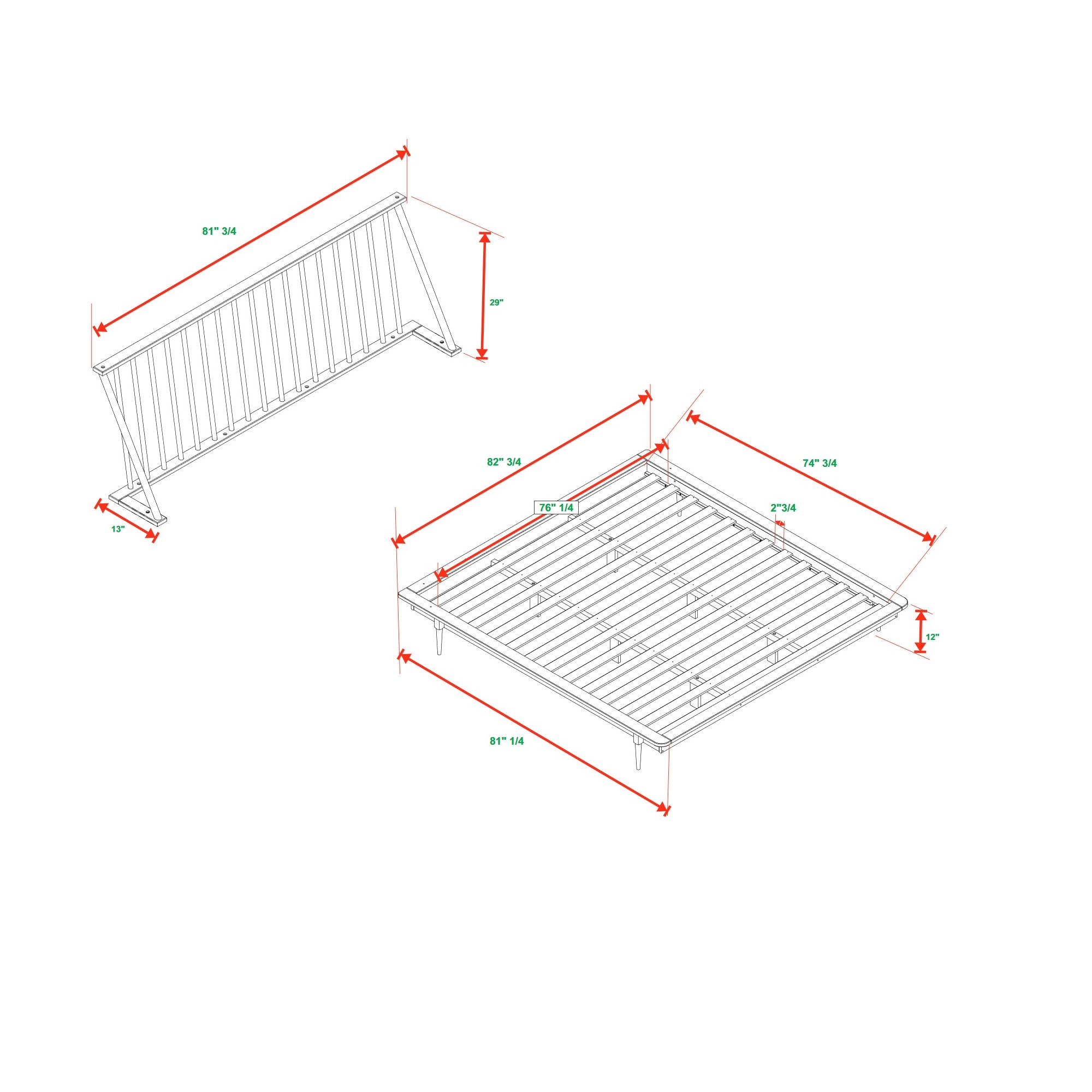 81" 3/4

29"

13"

82" 3/4

74" 3/4

76" 1/4

2"3/4

12"

81" 1/4