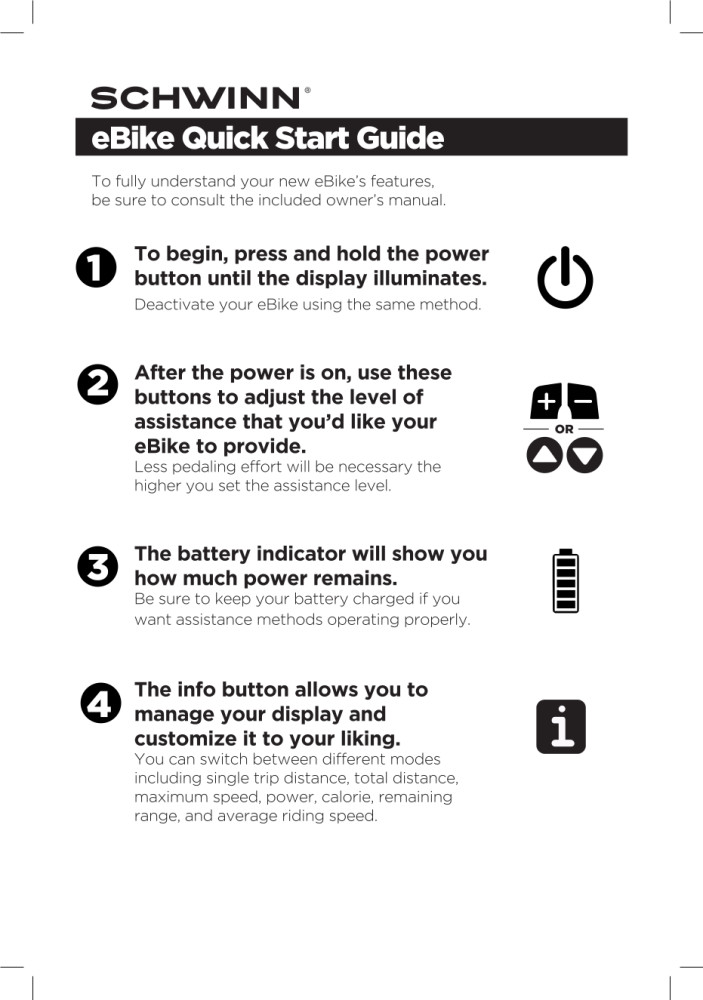 SCHWINN®

eBike Quick Start Guide

To fully understand your new eBike's features, be sure to consult the included owner's manual.

1 To begin, press and hold the power button until the display illuminates.
Deactivate your eBike using the same method.

2 After the power is on, use these buttons to adjust the level of assistance that you'd like your eBike to provide.
Less pedaling effort will be necessary the higher you set the assistance level.

+ −
OR

3 The battery indicator will show you how much power remains.
Be sure to keep your battery charged if you want assistance methods operating properly.

4 The info button allows you to manage your display and customize it to your liking.
You can switch between different modes including single trip distance, total distance, maximum speed, power, calorie, remaining range, and average riding speed.

i