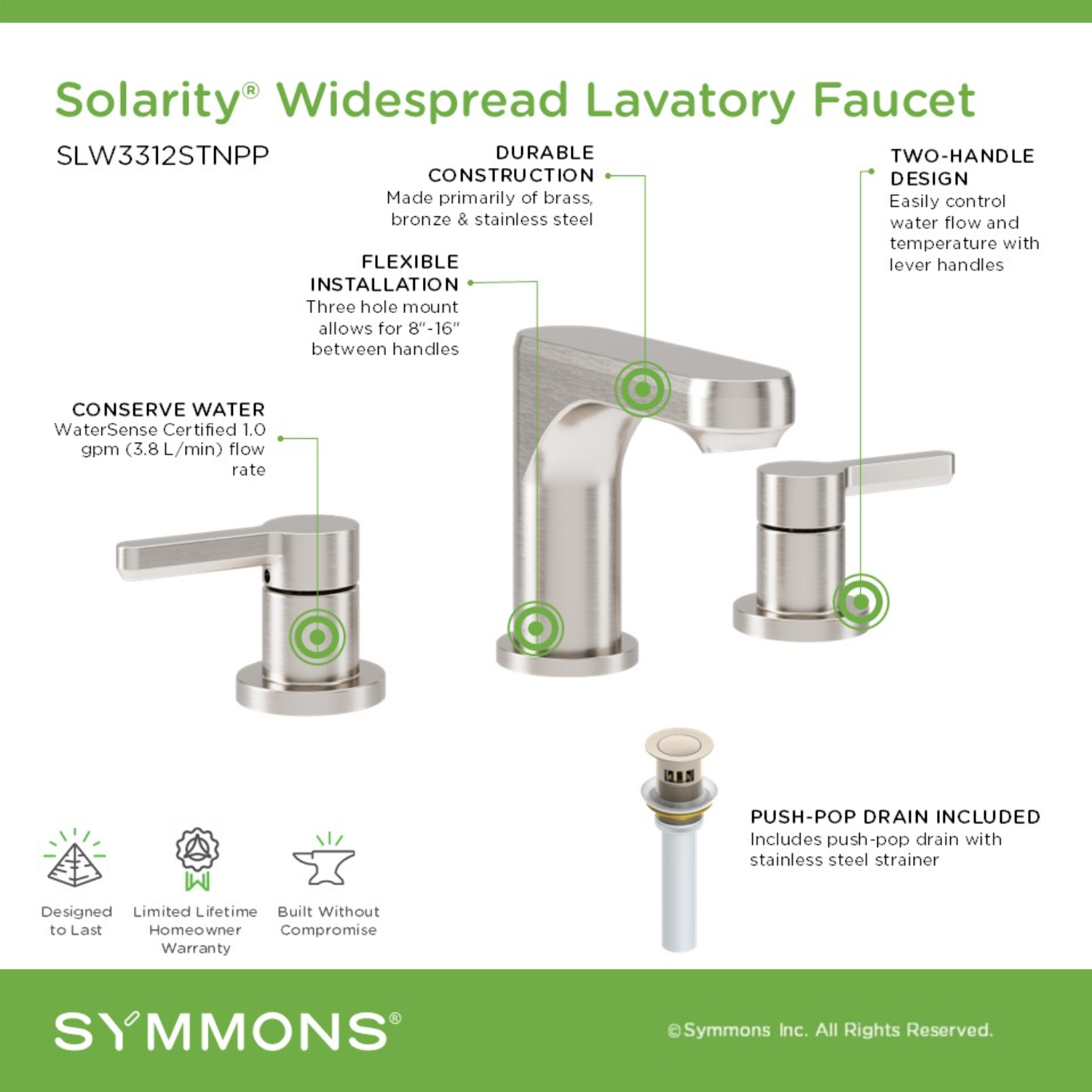 Solarity® Widespread Lavatory Faucet

SLW3312STNPP

DURABLE CONSTRUCTION
Made primarily of brass, bronze & stainless steel

TWO-HANDLE DESIGN
Easily control water flow and temperature with lever handles

FLEXIBLE INSTALLATION
Three hole mount allows for 8"-16" between handles

CONSERVE WATER
WaterSense Certified 1.0 gpm (3.8 L/min) flow rate

PUSH-POP DRAIN INCLUDED
Includes push-pop drain with stainless steel strainer

Designed to Last

Limited Lifetime Homeowner Warranty

Built Without Compromise

SYMMONS®

©Symmons Inc. All Rights Reserved.