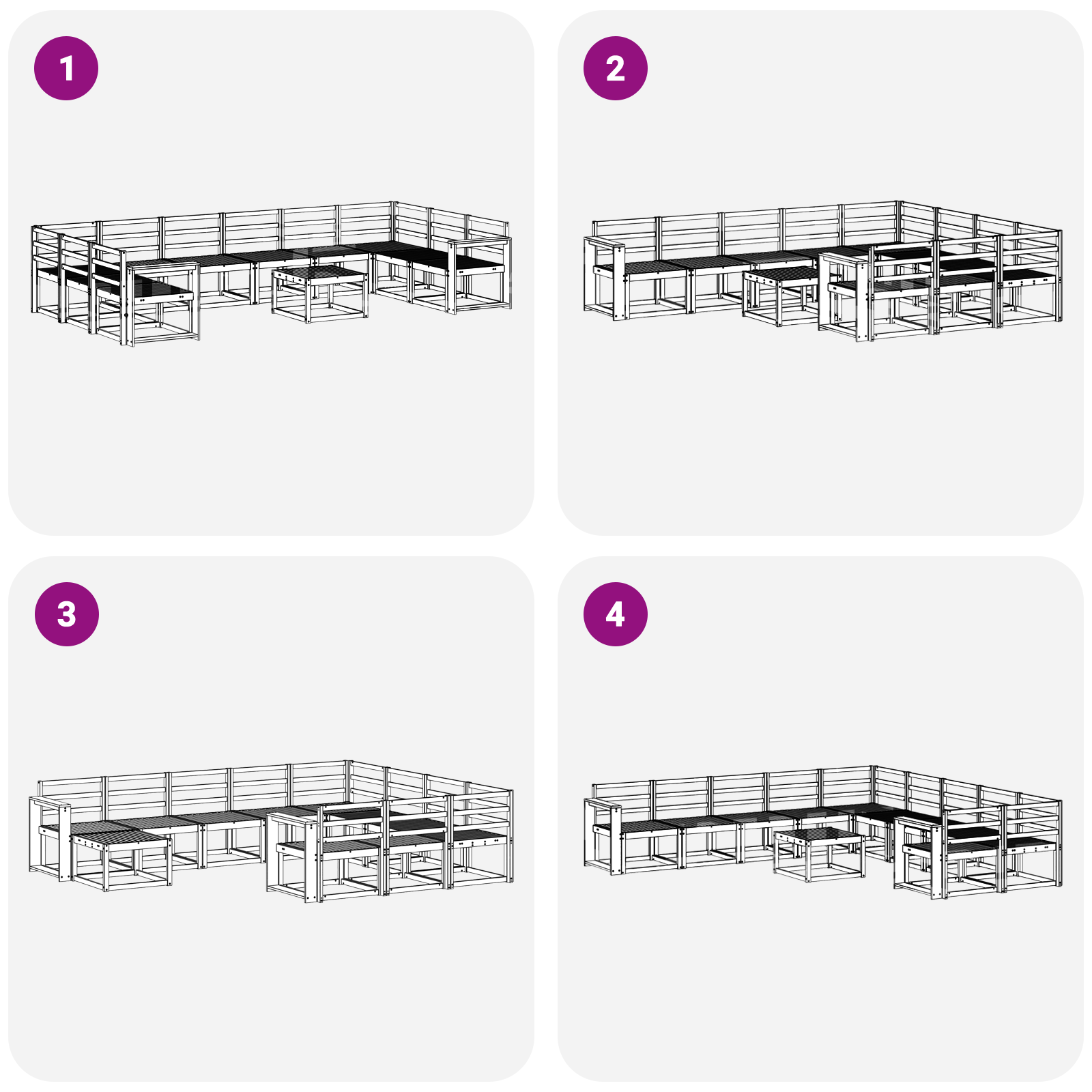 1

2

3

4