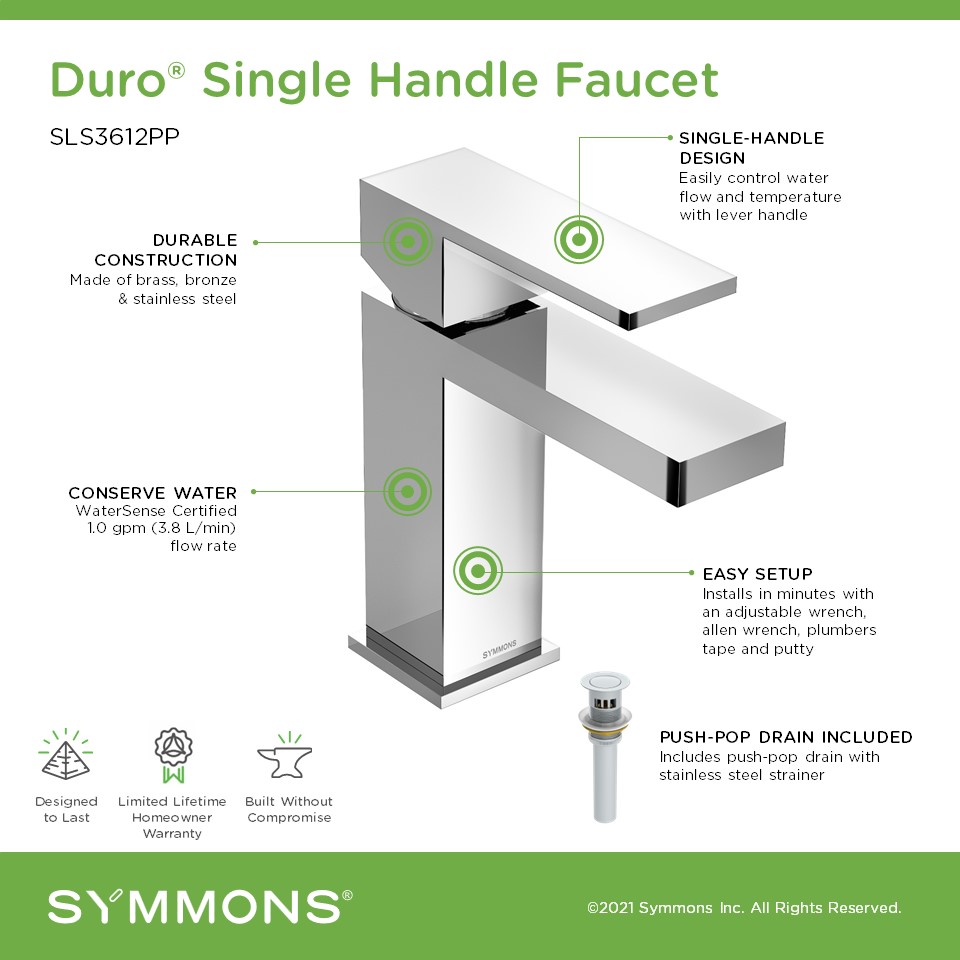 Duro® Single Handle Faucet

SLS3612PP

SINGLE-HANDLE DESIGN
Easily control water flow and temperature with lever handle

DURABLE CONSTRUCTION
Made of brass, bronze & stainless steel

CONSERVE WATER
WaterSense Certified 1.0 gpm (3.8 L/min) flow rate

EASY SETUP
Installs in minutes with an adjustable wrench, allen wrench, plumbers tape and putty

SYMMONS

PUSH-POP DRAIN INCLUDED
Includes push-pop drain with stainless steel strainer

Designed to Last

Limited Lifetime Homeowner Warranty

Built Without Compromise

SYMMONS®

©2021 Symmons Inc. All Rights Reserved.