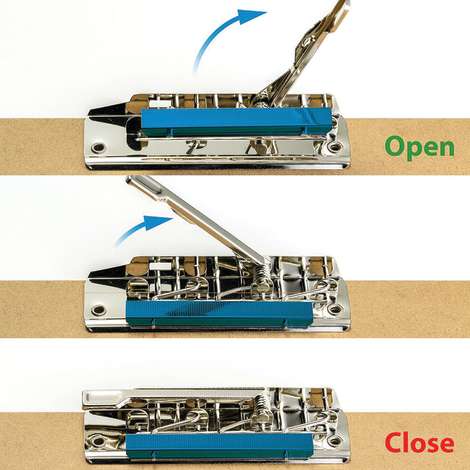 Open

Close