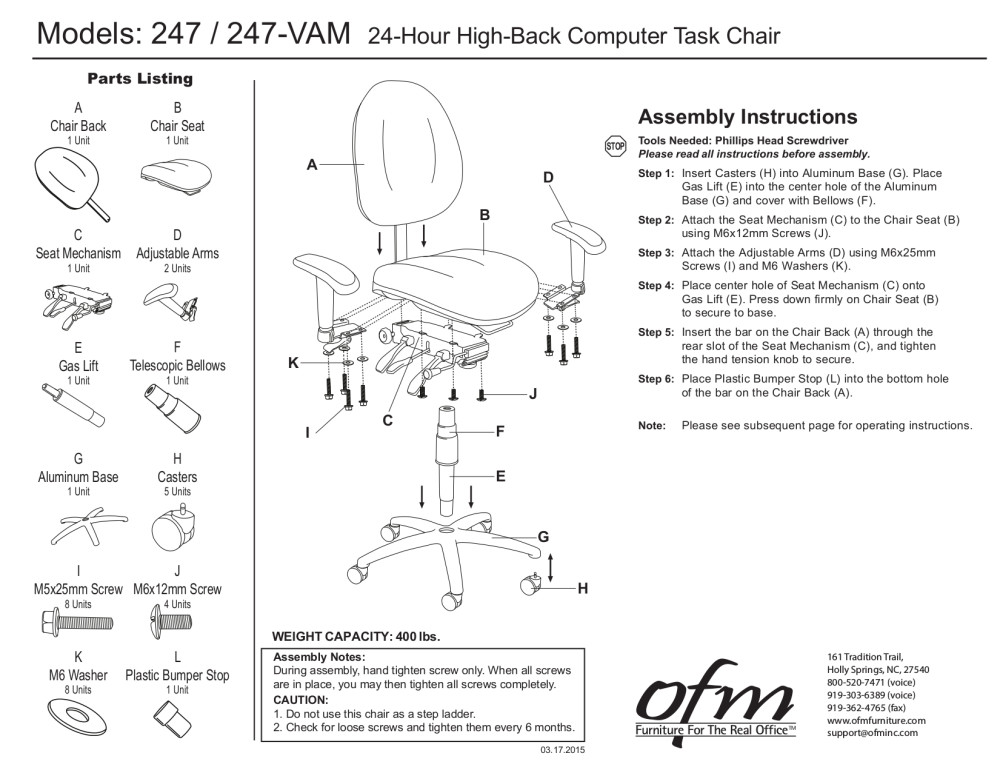 Models: 247 / 247-VAM 24-Hour High-Back Computer Task Chair

Parts Listing

A
Chair Back
1 Unit

B
Chair Seat
1 Unit

C
Seat Mechanism
1 Unit

D
Adjustable Arms
2 Units

E
Gas Lift
1 Unit

F
Telescopic Bellows
1 Unit

G
Aluminum Base
1 Unit

H
Casters
5 Units

I
M5x25mm Screw
8 Units

J
M6x12mm Screw
4 Units

K
M6 Washer
8 Units

L
Plastic Bumper Stop
1 Unit

A
B
D
K
I
C
J
F
E
G
H

WEIGHT CAPACITY: 400 lbs.

Assembly Notes:
During assembly, hand tighten screw only. When all screws are in place, you may then tighten all screws completely.
CAUTION:
1. Do not use this chair as a step ladder.
2. Check for loose screws and tighten them every 6 months.

03.17.2015

Assembly Instructions

STOP
Tools Needed: Phillips Head Screwdriver
Please read all instructions before assembly.

Step 1: Insert Casters (H) into Aluminum Base (G). Place Gas Lift (E) into the center hole of the Aluminum Base (G) and cover with Bellows (F).

Step 2: Attach the Seat Mechanism (C) to the Chair Seat (B) using M6x12mm Screws (J).

Step 3: Attach the Adjustable Arms (D) using M6x25mm Screws (I) and M6 Washers (K).

Step 4: Place center hole of Seat Mechanism (C) onto Gas Lift (E). Press down firmly on Chair Seat (B) to secure to base.

Step 5: Insert the bar on the Chair Back (A) through the rear slot of the Seat Mechanism (C), and tighten the hand tension knob to secure.

Step 6: Place Plastic Bumper Stop (L) into the bottom hole of the bar on the Chair Back (A).

Note: Please see subsequent page for operating instructions.

ofm
Furniture For The Real Office™

161 Tradition Trail,
Holly Springs, NC, 27540
800-520-7471 (voice)
919-303-6389 (voice)
919-362-4765 (fax)
www.ofmfurniture.com
support@ofminc.com