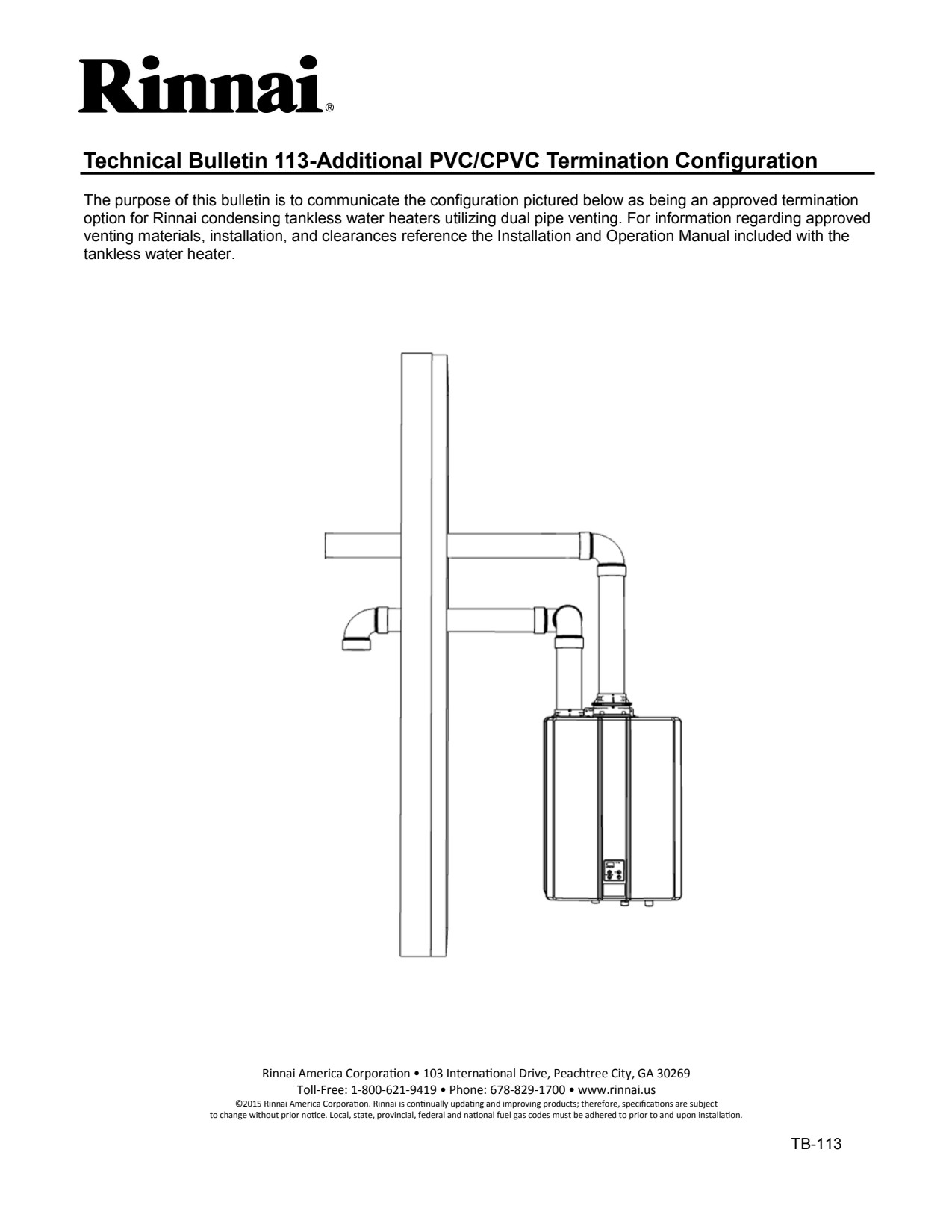 Rinnai®

Technical Bulletin 113-Additional PVC/CPVC Termination Configuration

The purpose of this bulletin is to communicate the configuration pictured below as being an approved termination option for Rinnai condensing tankless water heaters utilizing dual pipe venting. For information regarding approved venting materials, installation, and clearances reference the Installation and Operation Manual included with the tankless water heater.

Rinnai America Corporation • 103 International Drive, Peachtree City, GA 30269
Toll-Free: 1-800-621-9419 • Phone: 678-829-1700 • www.rinnai.us
©2015 Rinnai America Corporation. Rinnai is continually updating and improving products; therefore, specifications are subject to change without prior notice. Local, state, provincial, federal and national fuel gas codes must be adhered to prior to and upon installation.

TB-113