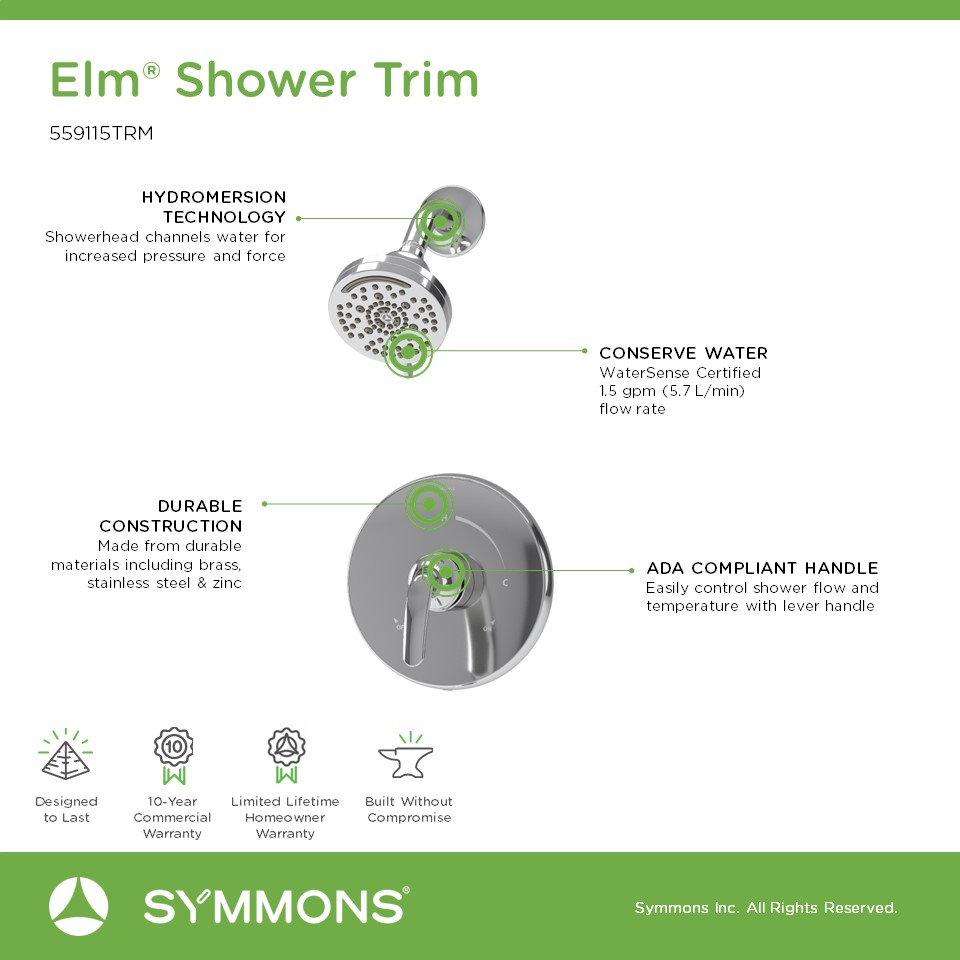 Elm® Shower Trim

559115TRM

HYDROMERSION TECHNOLOGY
Showerhead channels water for increased pressure and force

CONSERVE WATER
WaterSense Certified
1.5 gpm (5.7 L/min) flow rate

DURABLE CONSTRUCTION
Made from durable materials including brass, stainless steel & zinc

ADA COMPLIANT HANDLE
Easily control shower flow and temperature with lever handle

C

10

Designed to Last

10-Year Commercial Warranty

Limited Lifetime Homeowner Warranty

Built Without Compromise

SYMMONS®

Symmons Inc. All Rights Reserved.