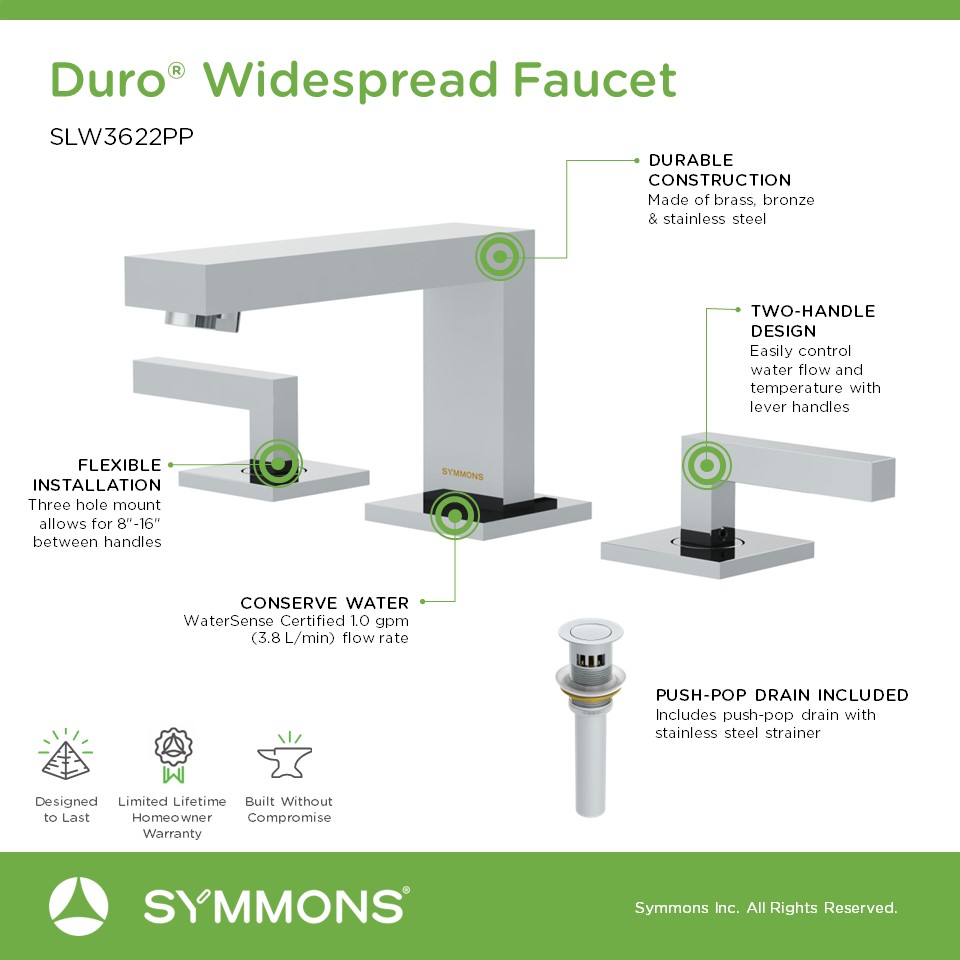 Duro® Widespread Faucet

SLW3622PP

DURABLE CONSTRUCTION
Made of brass, bronze & stainless steel

TWO-HANDLE DESIGN
Easily control water flow and temperature with lever handles

FLEXIBLE INSTALLATION
Three hole mount allows for 8"-16" between handles

SYMMONS

CONSERVE WATER
WaterSense Certified 1.0 gpm (3.8 L/min) flow rate

PUSH-POP DRAIN INCLUDED
Includes push-pop drain with stainless steel strainer

Designed to Last

Limited Lifetime Homeowner Warranty

Built Without Compromise

SYMMONS®

Symmons Inc. All Rights Reserved.