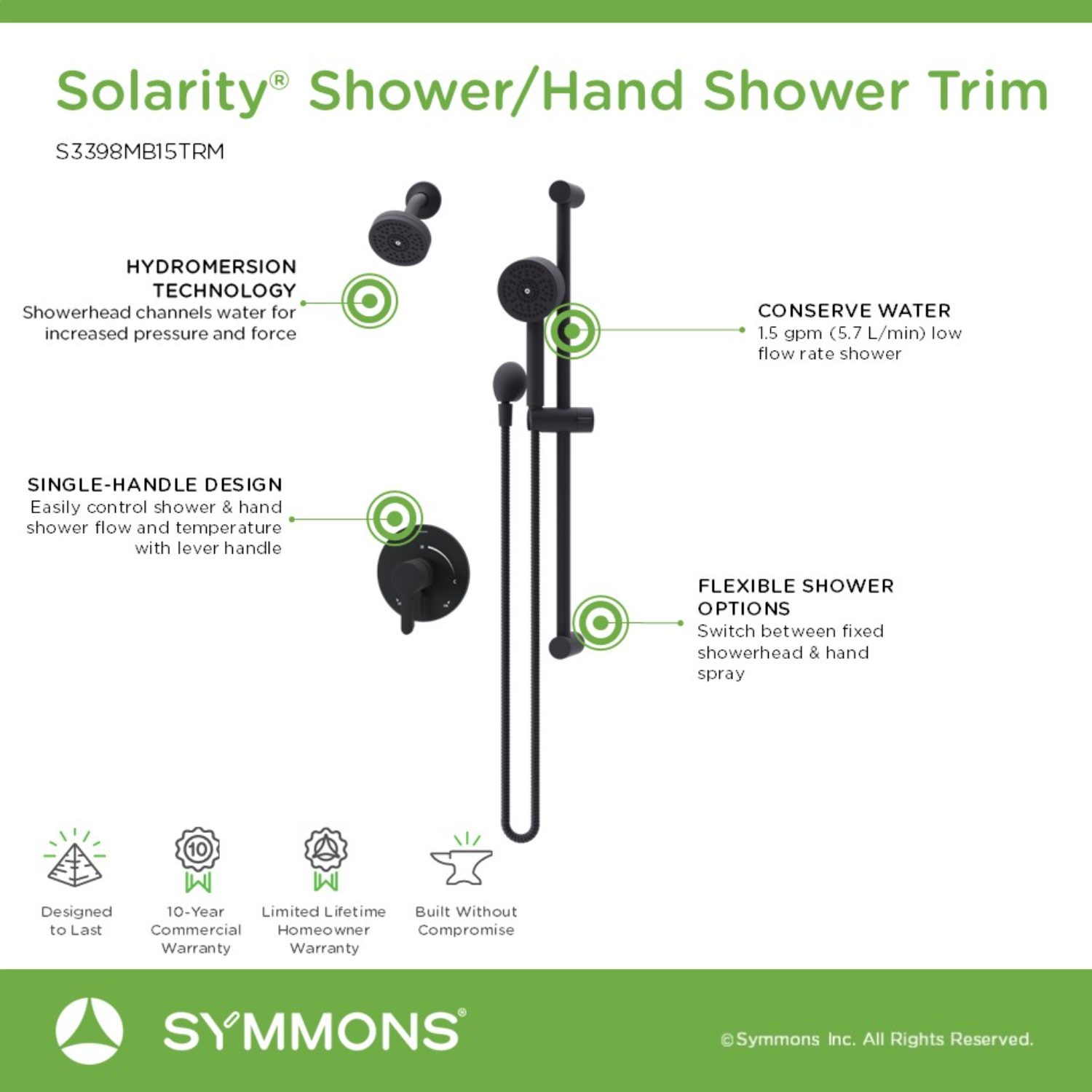 Solarity® Shower/Hand Shower Trim

S3398MB15TRM

HYDROMERSION TECHNOLOGY
Showerhead channels water for increased pressure and force

CONSERVE WATER
1.5 gpm (5.7 L/min) low flow rate shower

SINGLE-HANDLE DESIGN
Easily control shower & hand shower flow and temperature with lever handle

FLEXIBLE SHOWER OPTIONS
Switch between fixed showerhead & hand spray

10

Designed to Last

10-Year Commercial Warranty

Limited Lifetime Homeowner Warranty

Built Without Compromise

SYMMONS®

©Symmons Inc. All Rights Reserved.