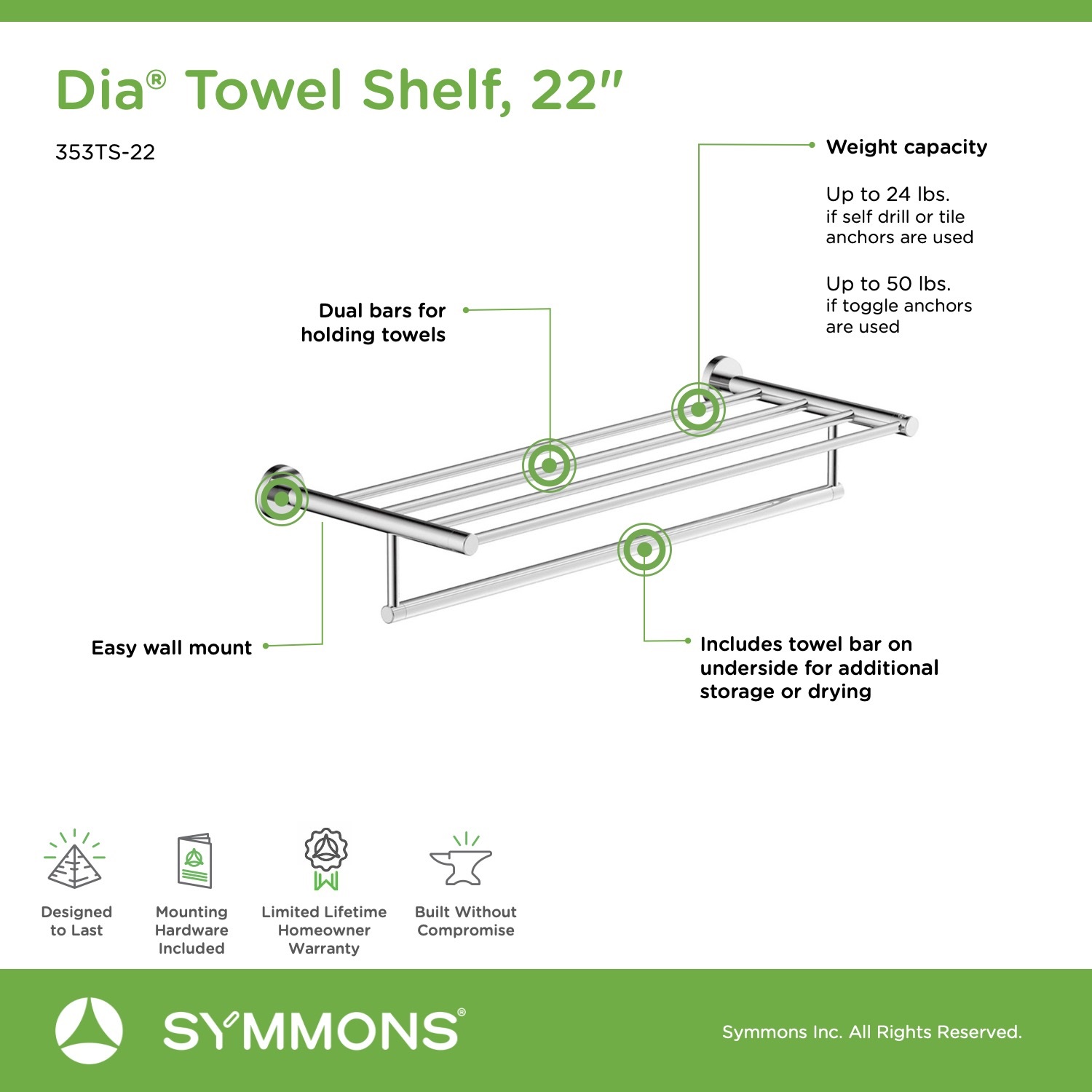 Dia® Towel Shelf, 22"

353TS-22

Weight capacity

Up to 24 lbs.
if self drill or tile anchors are used

Up to 50 lbs.
if toggle anchors are used

Dual bars for holding towels

Easy wall mount

Includes towel bar on underside for additional storage or drying

Designed to Last

Mounting Hardware Included

Limited Lifetime Homeowner Warranty

Built Without Compromise

SYMMONS®

Symmons Inc. All Rights Reserved.