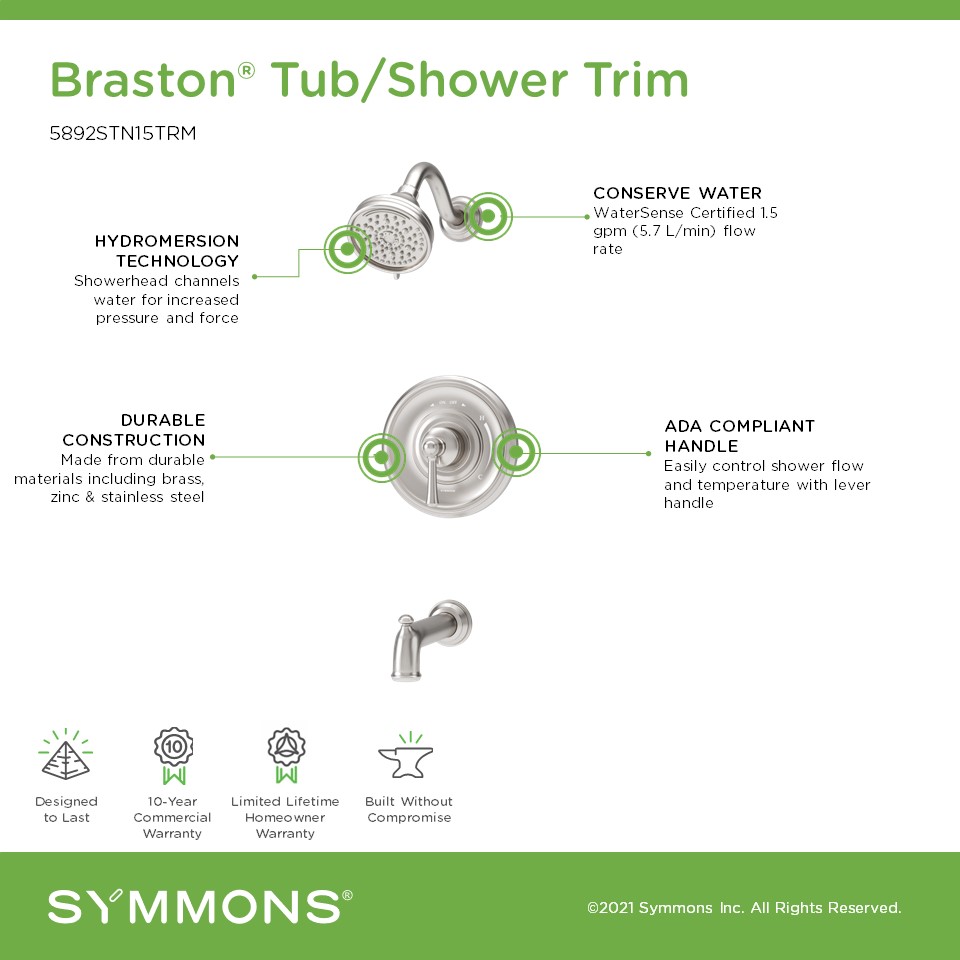 Braston® Tub/Shower Trim

5892STN15TRM

HYDROMERSION TECHNOLOGY
Showerhead channels water for increased pressure and force

CONSERVE WATER
WaterSense Certified 1.5 gpm (5.7 L/min) flow rate

DURABLE CONSTRUCTION
Made from durable materials including brass, zinc & stainless steel

ADA COMPLIANT HANDLE
Easily control shower flow and temperature with lever handle

10

Designed to Last

10-Year Commercial Warranty

Limited Lifetime Homeowner Warranty

Built Without Compromise

SYMMONS®

©2021 Symmons Inc. All Rights Reserved.