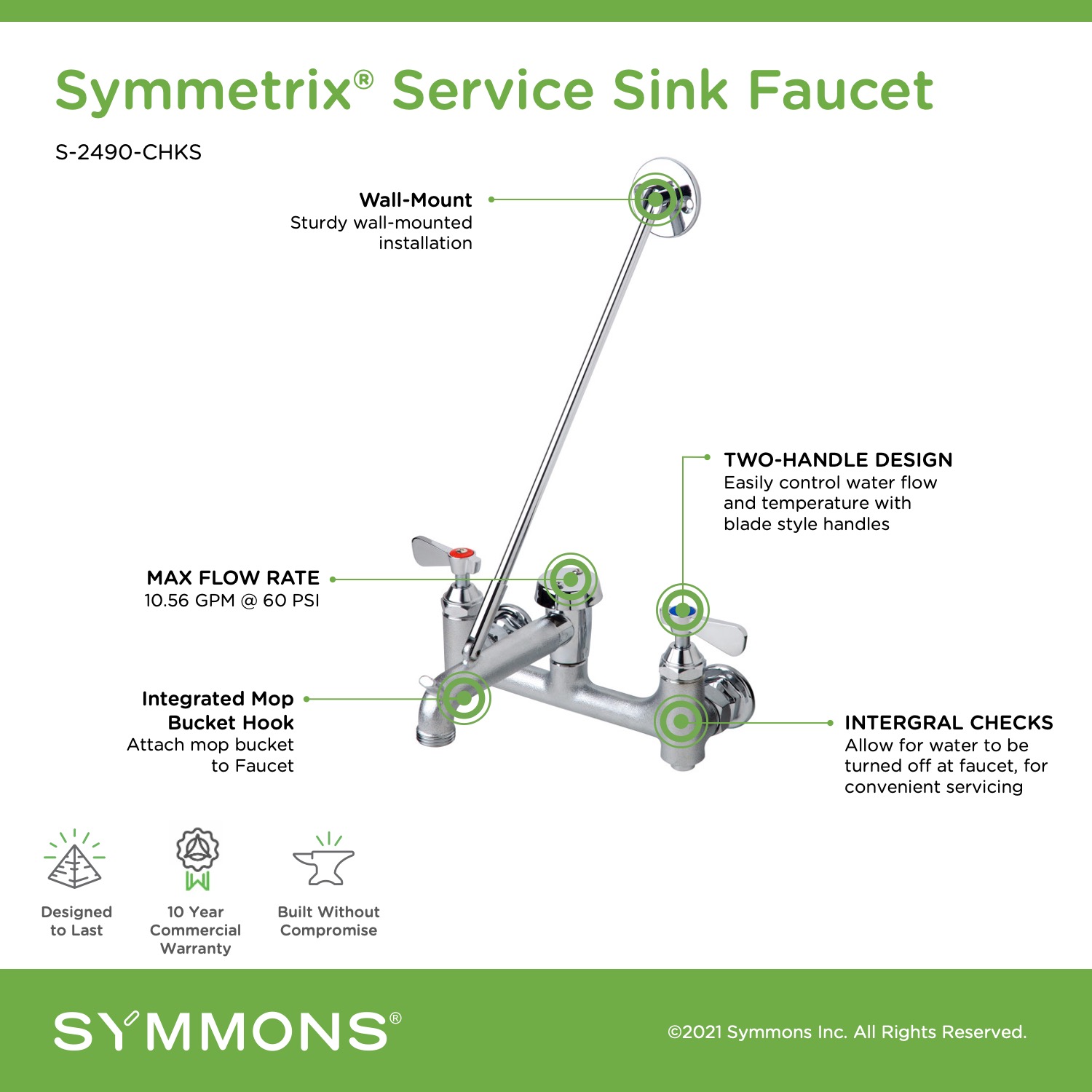 Symmetrix® Service Sink Faucet

S-2490-CHKS

Wall-Mount
Sturdy wall-mounted installation

TWO-HANDLE DESIGN
Easily control water flow and temperature with blade style handles

MAX FLOW RATE
10.56 GPM @ 60 PSI

Integrated Mop Bucket Hook
Attach mop bucket to Faucet

INTERGRAL CHECKS
Allow for water to be turned off at faucet, for convenient servicing

Designed to Last

10 Year Commercial Warranty

Built Without Compromise

SYMMONS®

©2021 Symmons Inc. All Rights Reserved.