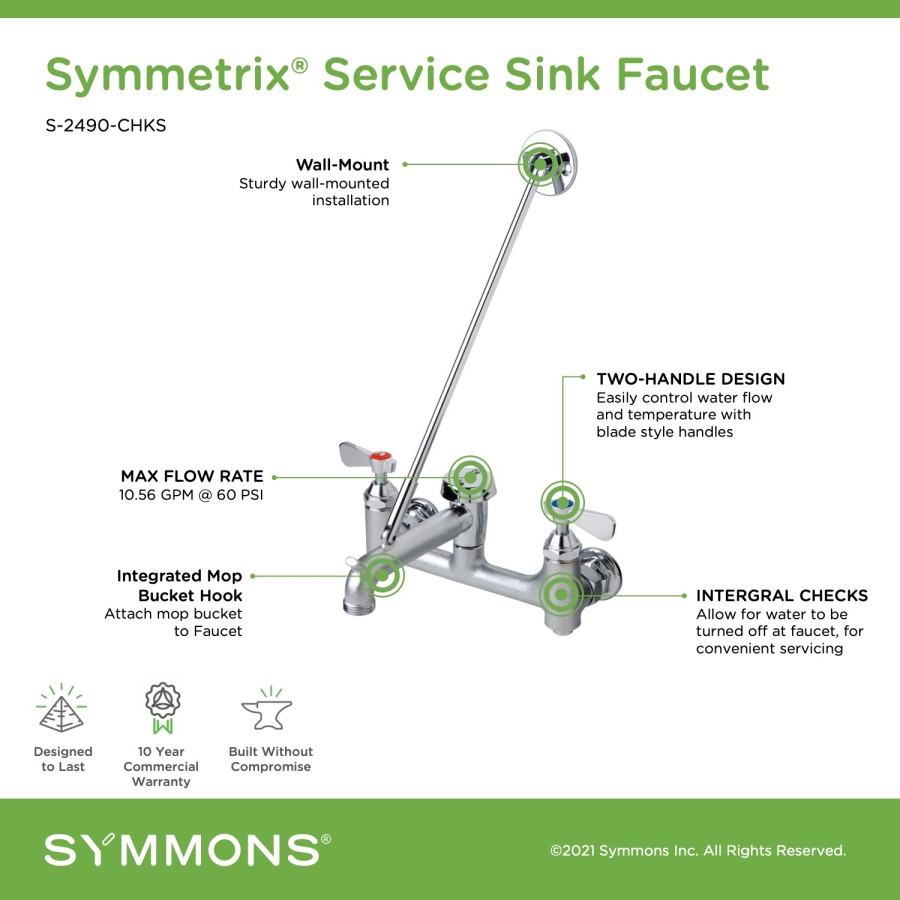 Symmetrix® Service Sink Faucet

S-2490-CHKS

Wall-Mount
Sturdy wall-mounted installation

TWO-HANDLE DESIGN
Easily control water flow and temperature with blade style handles

MAX FLOW RATE
10.56 GPM @ 60 PSI

Integrated Mop Bucket Hook
Attach mop bucket to Faucet

INTERGRAL CHECKS
Allow for water to be turned off at faucet, for convenient servicing

Designed to Last

10 Year Commercial Warranty

Built Without Compromise

SYMMONS®

©2021 Symmons Inc. All Rights Reserved.