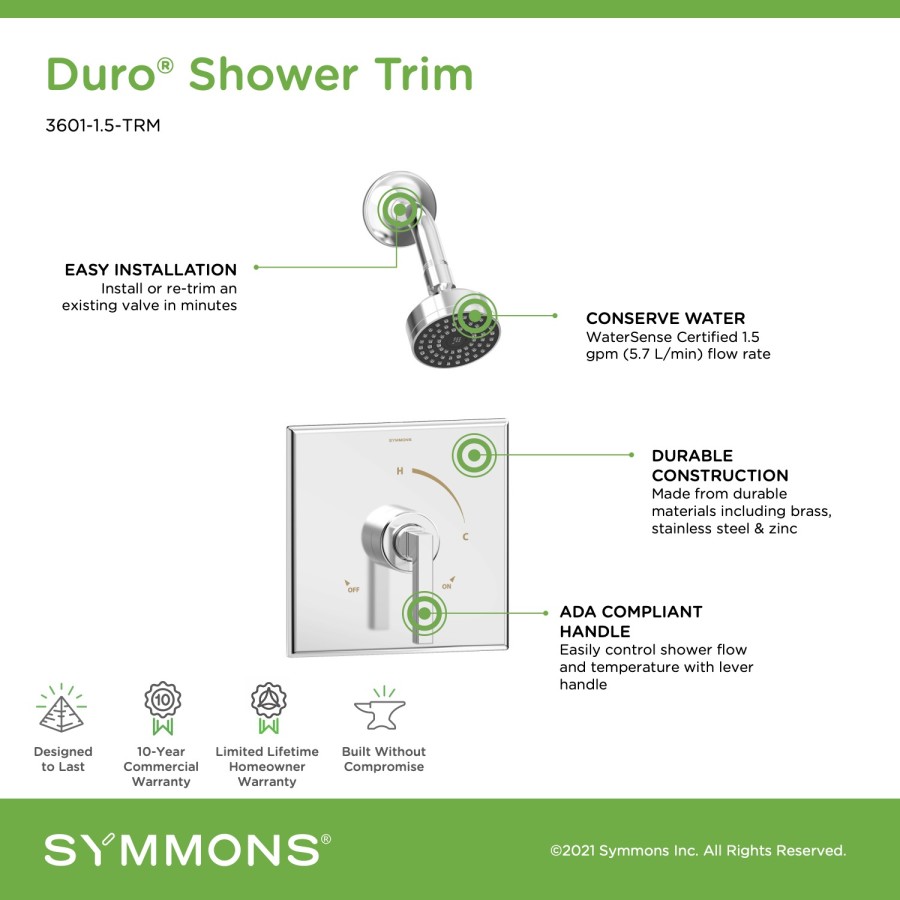 Duro® Shower Trim

3601-1.5-TRM

EASY INSTALLATION
Install or re-trim an existing valve in minutes

CONSERVE WATER
WaterSense Certified 1.5 gpm (5.7 L/min) flow rate

SYMMONS

H

C

OFF

ON

DURABLE CONSTRUCTION
Made from durable materials including brass, stainless steel & zinc

ADA COMPLIANT HANDLE
Easily control shower flow and temperature with lever handle

Designed to Last

10

10-Year Commercial Warranty

Limited Lifetime Homeowner Warranty

Built Without Compromise

SYMMONS®

©2021 Symmons Inc. All Rights Reserved.