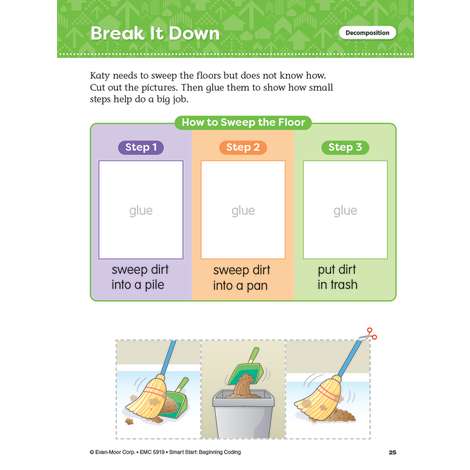 Break It Down

Decomposition

Katy needs to sweep the floors but does not know how. Cut out the pictures. Then glue them to show how small steps help do a big job.

How to Sweep the Floor

Step 1

glue

sweep dirt into a pile

Step 2

glue

sweep dirt into a pan

Step 3

glue

put dirt in trash

© Evan-Moor Corp. • EMC 5919 • Smart Start: Beginning Coding

25