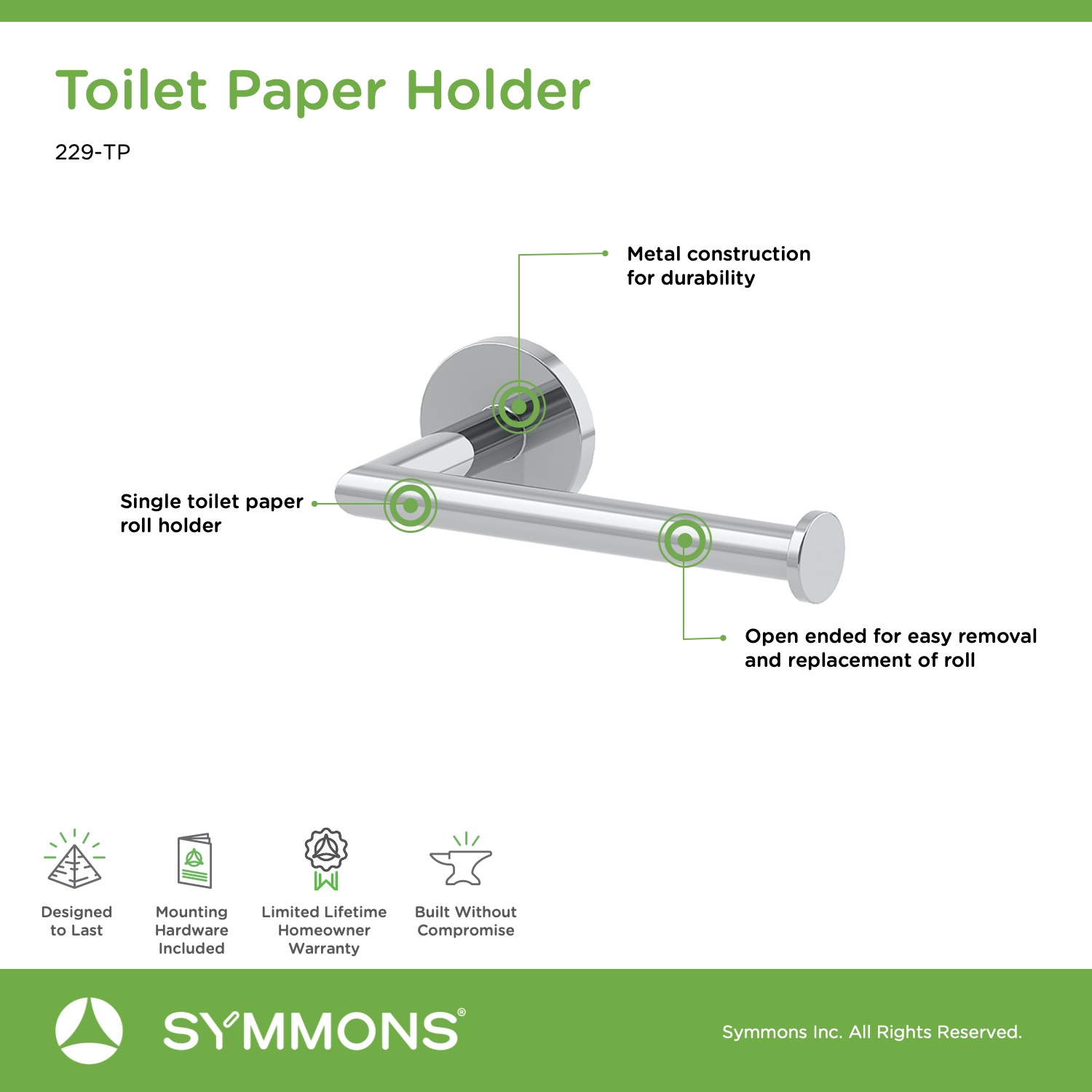 Toilet Paper Holder

229-TP

Metal construction for durability

Single toilet paper roll holder

Open ended for easy removal and replacement of roll

Designed to Last

Mounting Hardware Included

Limited Lifetime Homeowner Warranty

Built Without Compromise

SYMMONS®

Symmons Inc. All Rights Reserved.