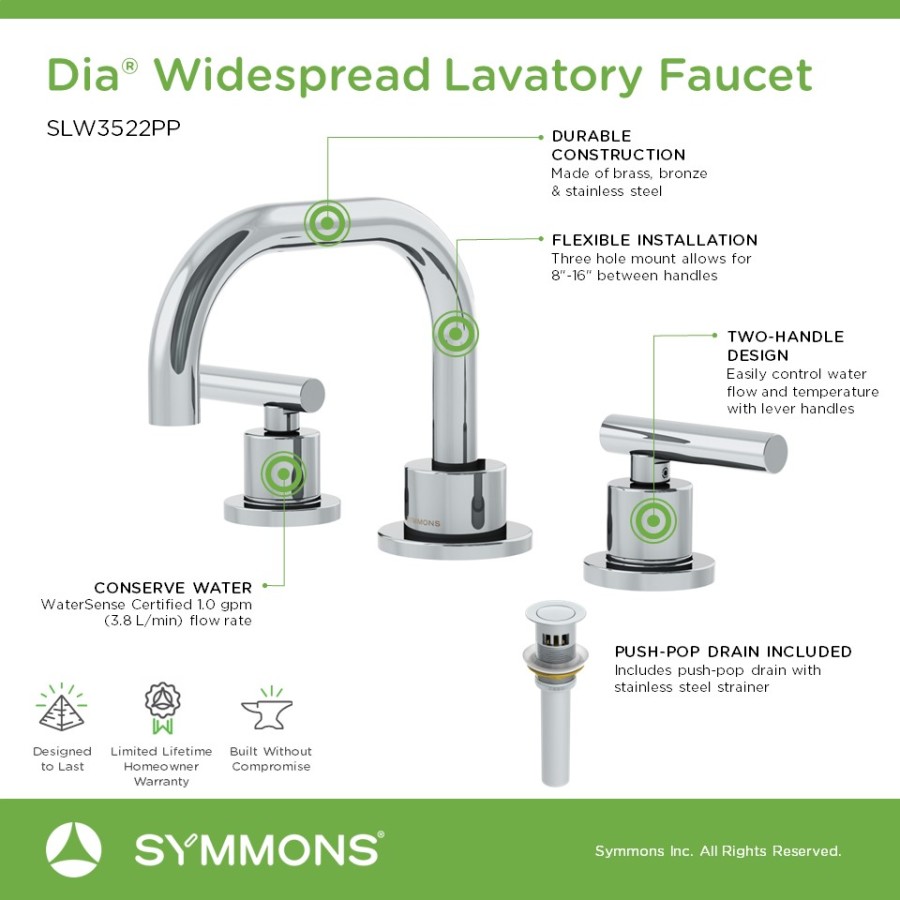 Dia® Widespread Lavatory Faucet

SLW3522PP

DURABLE CONSTRUCTION
Made of brass, bronze & stainless steel

FLEXIBLE INSTALLATION
Three hole mount allows for 8"-16" between handles

TWO-HANDLE DESIGN
Easily control water flow and temperature with lever handles

SYMMONS

CONSERVE WATER
WaterSense Certified 1.0 gpm (3.8 L/min) flow rate

PUSH-POP DRAIN INCLUDED
Includes push-pop drain with stainless steel strainer

Designed to Last

Limited Lifetime Homeowner Warranty

Built Without Compromise

SYMMONS®

Symmons Inc. All Rights Reserved.